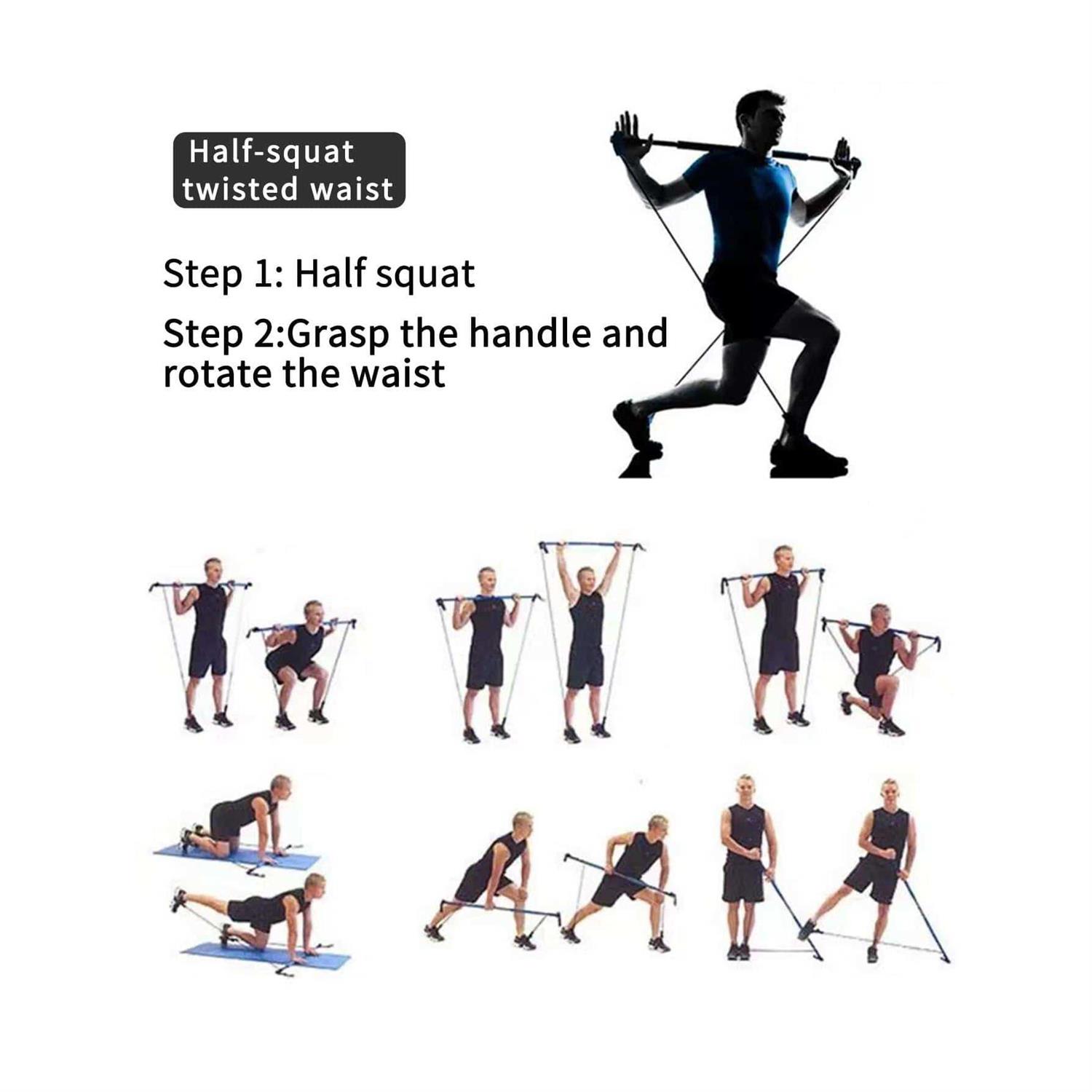 Half-squat twisted waist

Step 1: Half squat

Step 2:Grasp the handle and rotate the waist