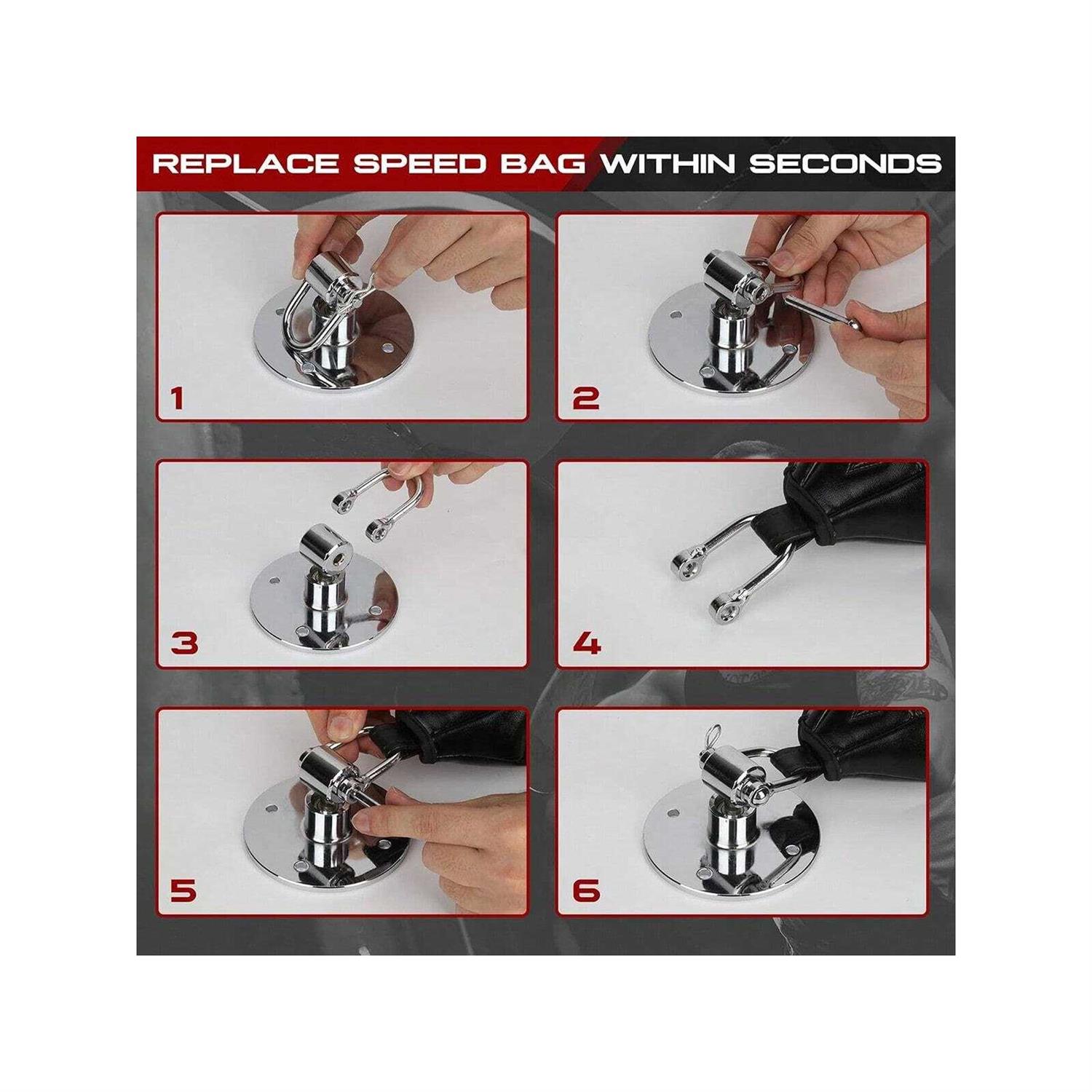 REPLACE SPEED BAG WITHIN SECONDS

1

2

3

4

5

6