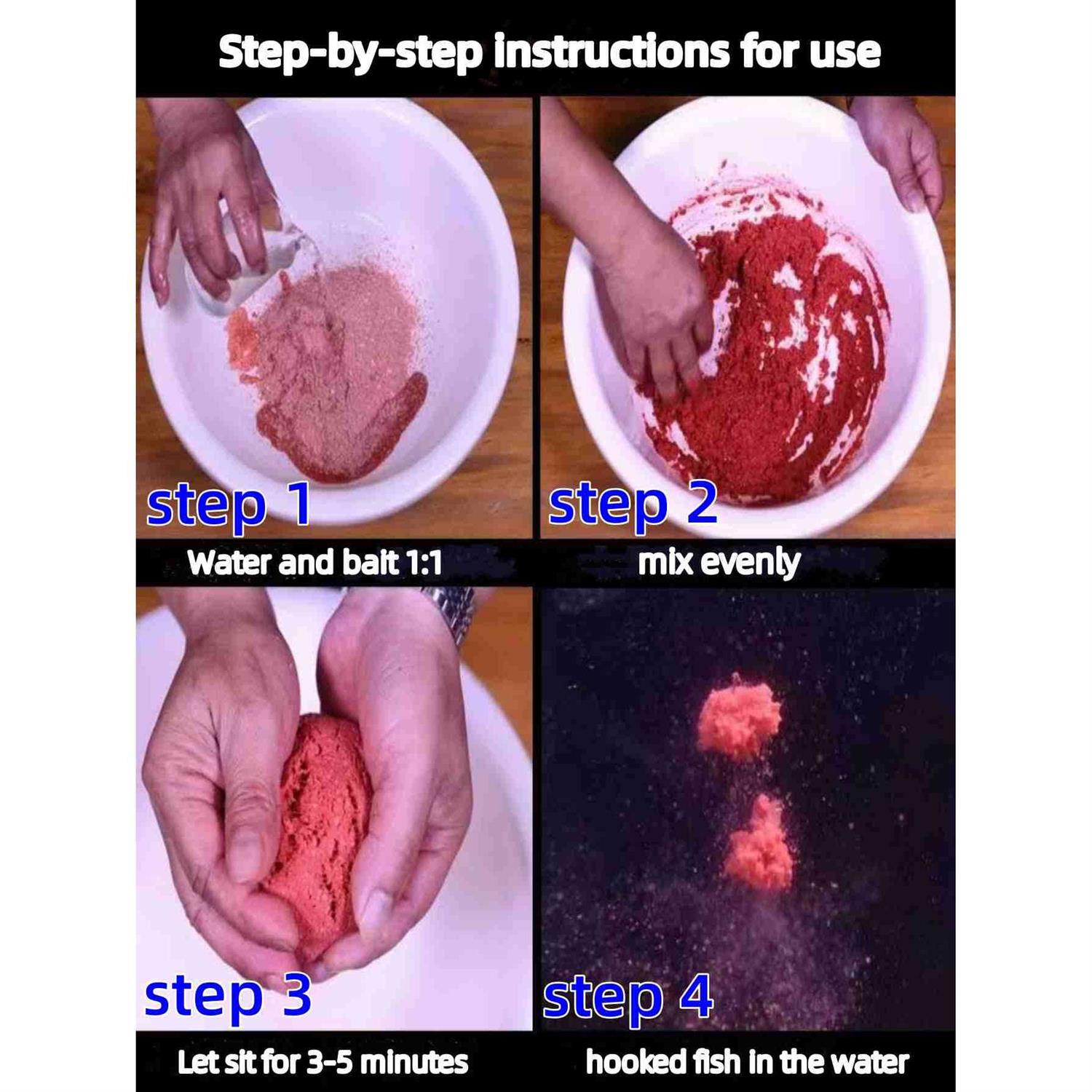 Step-by-step instructions for use

step 1

Water and bait 1:1

step 2

mix evenly

step 3

Let sit for 3-5 minutes

step 4

hooked fish in the water