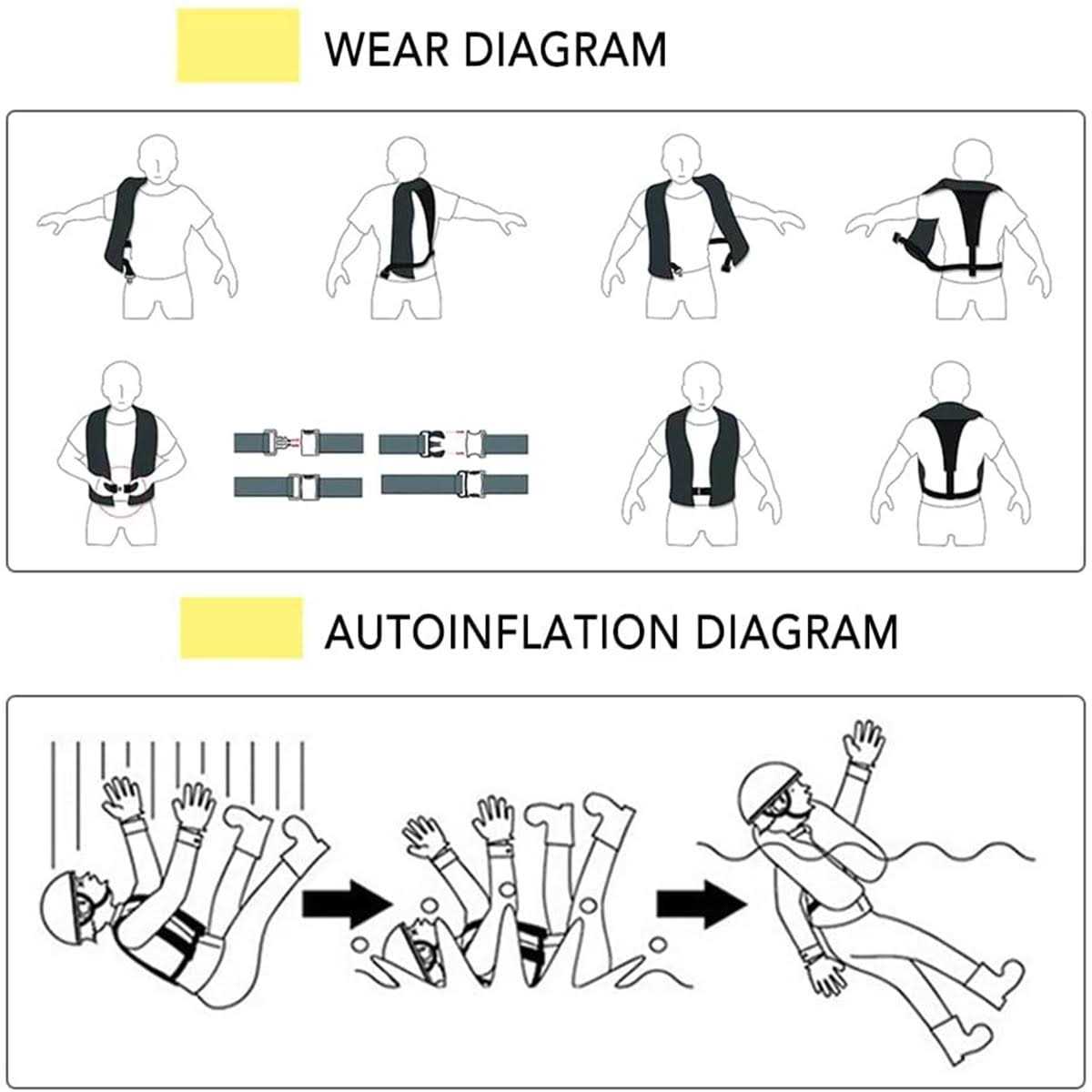 WEAR DIAGRAM

AUTOINFLATION DIAGRAM