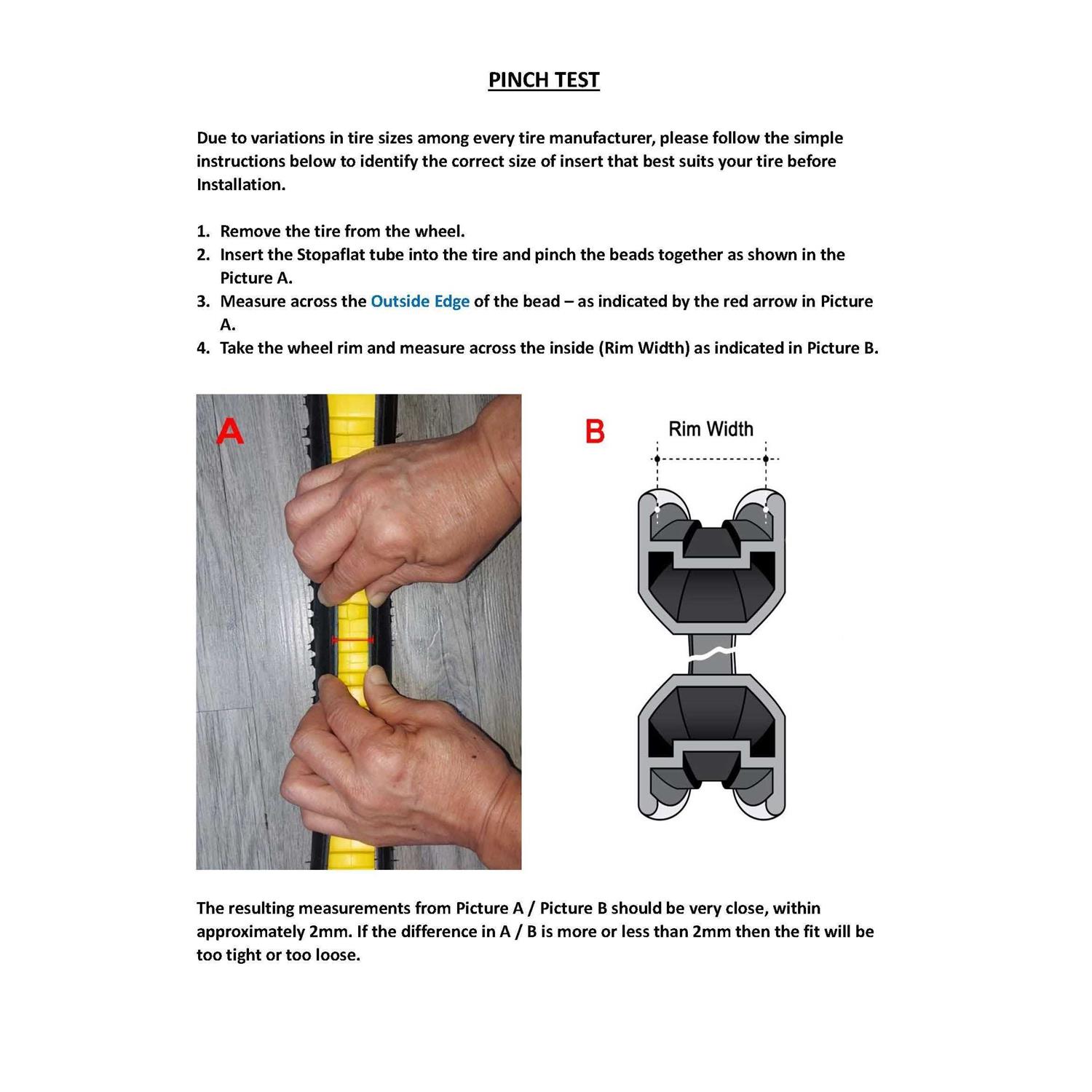 PINCH TEST

Due to variations in tire sizes among every tire manufacturer, please follow the simple instructions below to identify the correct size of insert that best suits your tire before Installation.

1. Remove the tire from the wheel.
2. Insert the Stopaflat tube into the tire and pinch the beads together as shown in the Picture A.
3. Measure across the Outside Edge of the bead – as indicated by the red arrow in Picture A.
4. Take the wheel rim and measure across the inside (Rim Width) as indicated in Picture B.

A

B

Rim Width

The resulting measurements from Picture A / Picture B should be very close, within approximately 2mm. If the difference in A / B is more or less than 2mm then the fit will be too tight or too loose.