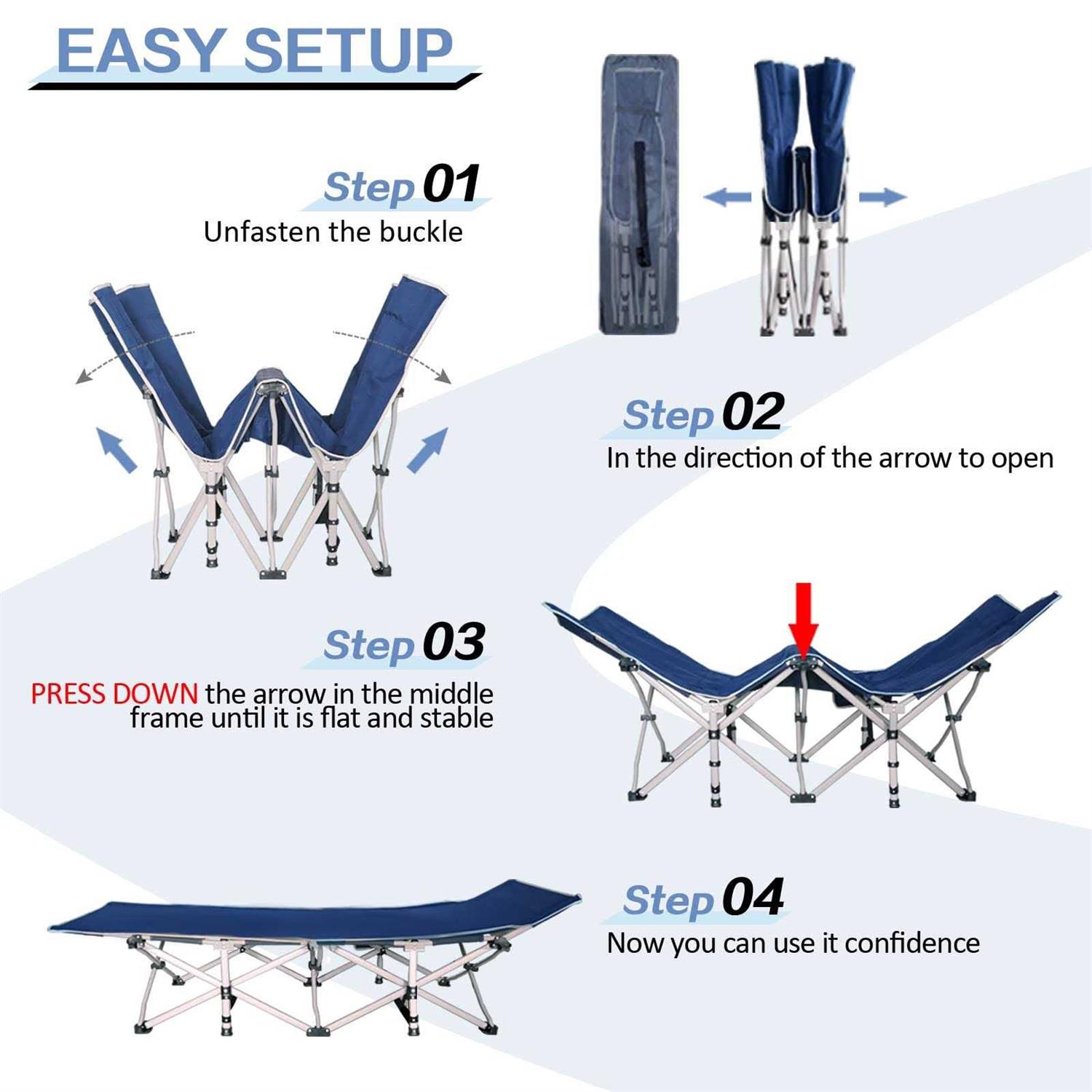 EASY SETUP

Step 01
Unfasten the buckle

Step 02
In the direction of the arrow to open

Step 03
PRESS DOWN the arrow in the middle frame until it is flat and stable

Step 04
Now you can use it confidence