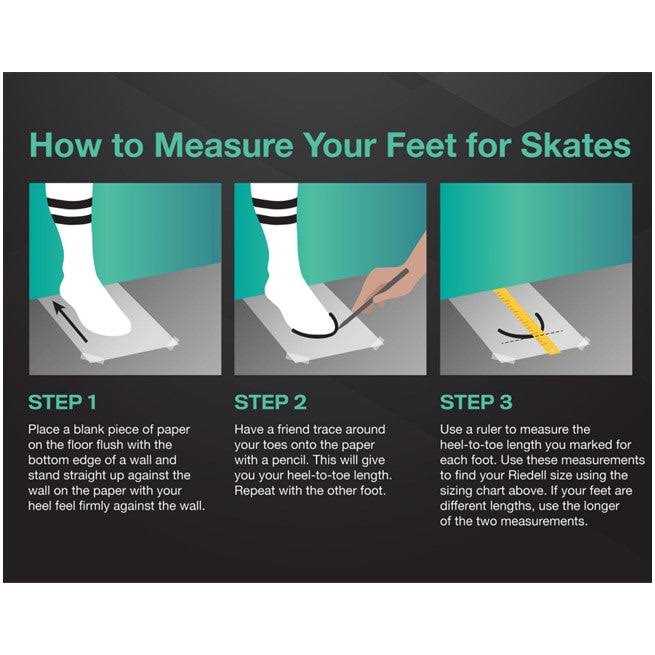 How to Measure Your Feet for Skates

STEP 1

Place a blank piece of paper on the floor flush with the bottom edge of a wall and stand straight up against the wall on the paper with your heel feel firmly against the wall.

STEP 2

Have a friend trace around your toes onto the paper with a pencil. This will give you your heel-to-toe length. Repeat with the other foot.

STEP 3

Use a ruler to measure the heel-to-toe length you marked for each foot. Use these measurements to find your Riedell size using the sizing chart above. If your feet are different lengths, use the longer of the two measurements.