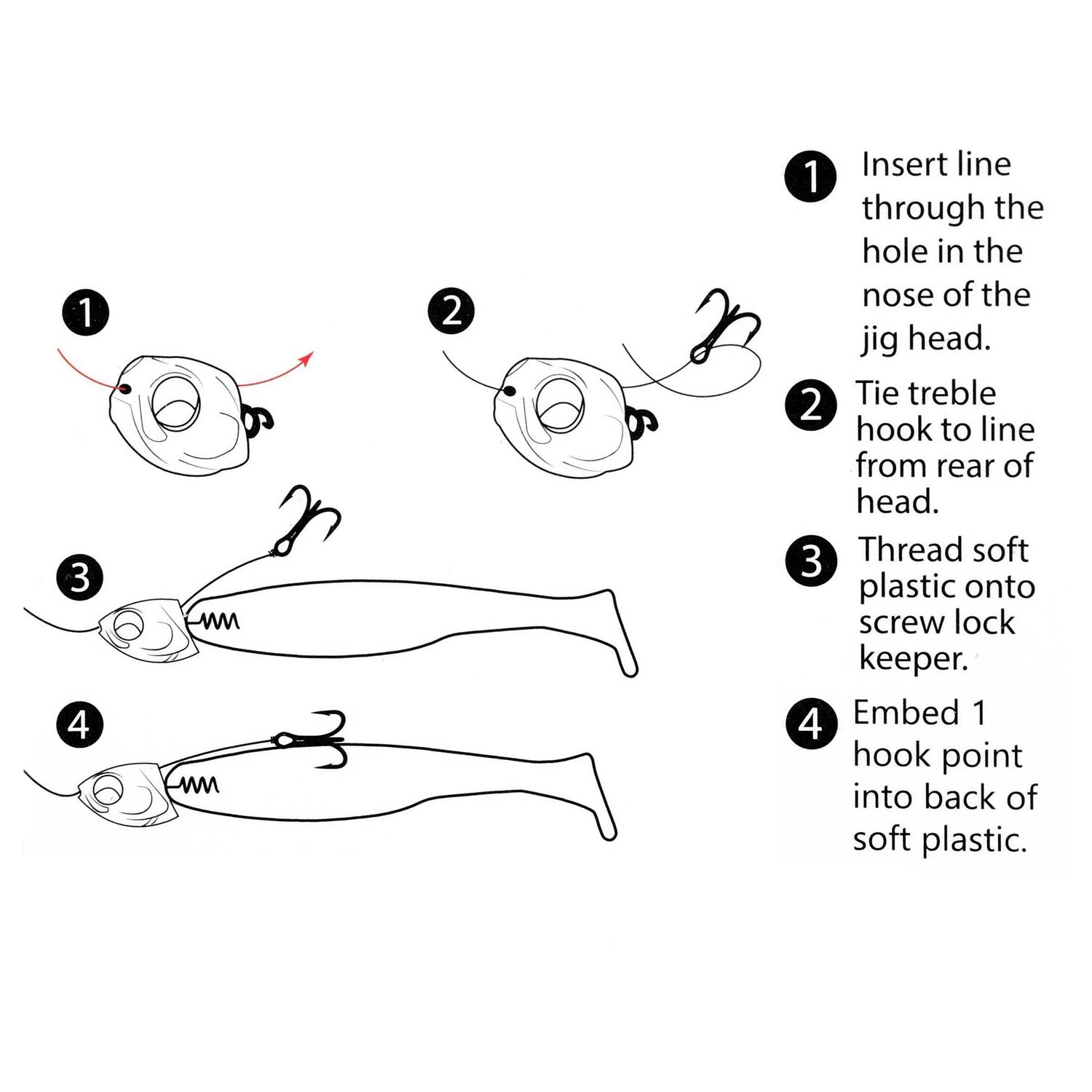 1

2

3

4

1 Insert line through the hole in the nose of the jig head.

2 Tie treble hook to line from rear of head.

3 Thread soft plastic onto screw lock keeper.

4 Embed 1 hook point into back of soft plastic.