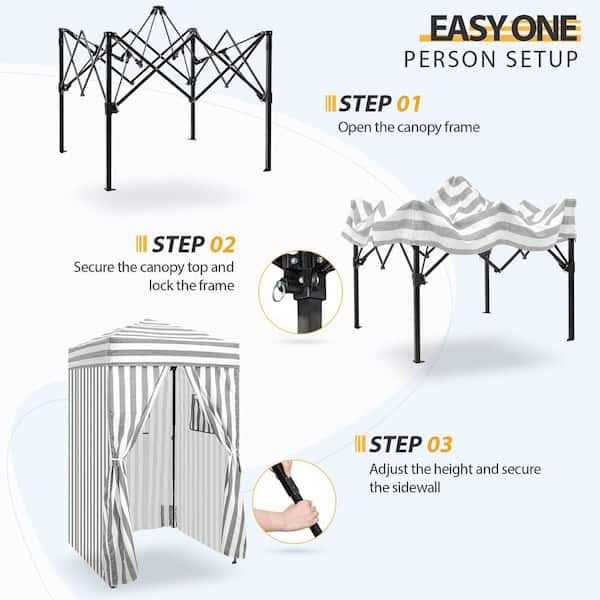 EASY ONE
PERSON SETUP

STEP 01
Open the canopy frame

STEP 02
Secure the canopy top and lock the frame

STEP 03
Adjust the height and secure the sidewall