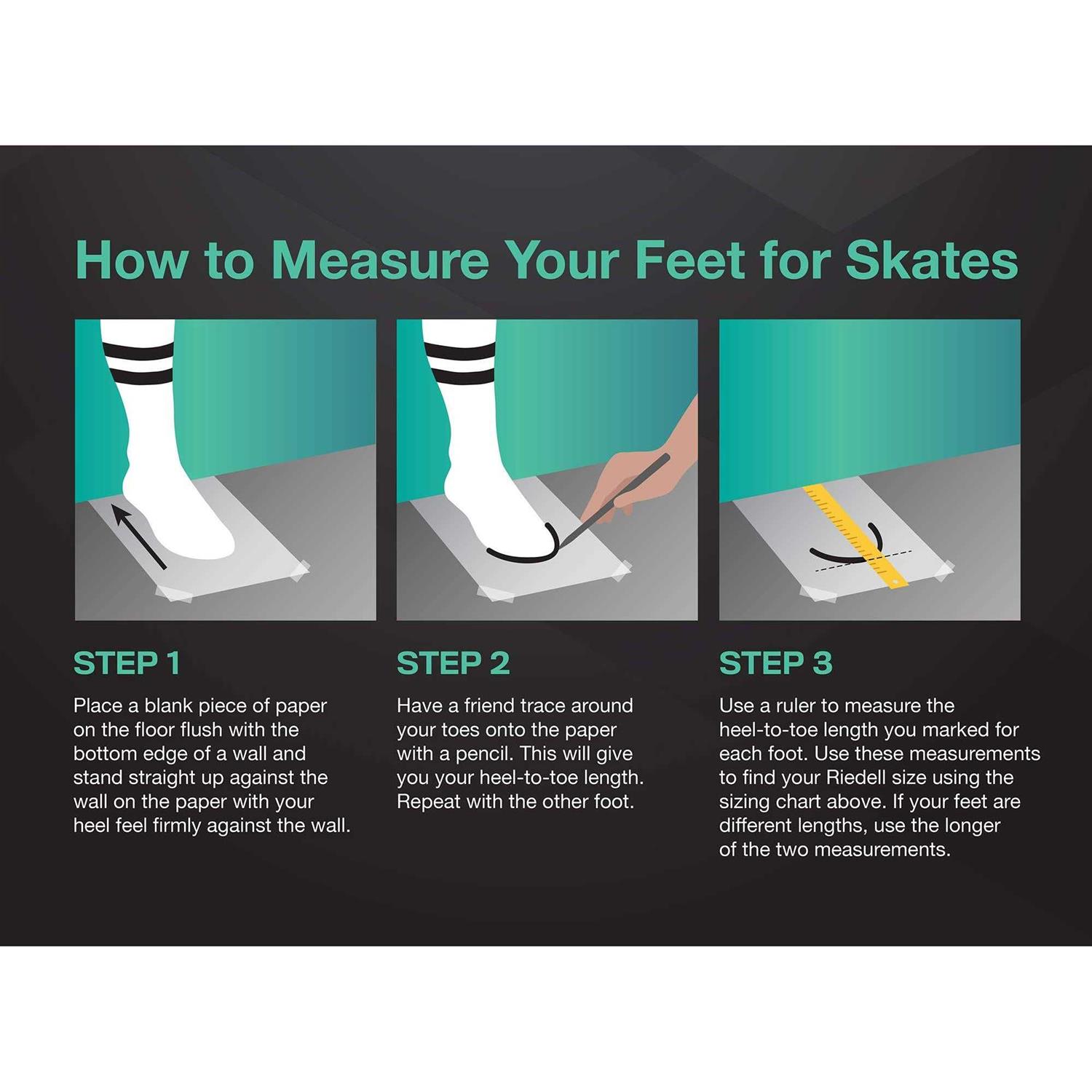 How to Measure Your Feet for Skates

STEP 1

Place a blank piece of paper on the floor flush with the bottom edge of a wall and stand straight up against the wall on the paper with your heel feel firmly against the wall.

STEP 2

Have a friend trace around your toes onto the paper with a pencil. This will give you your heel-to-toe length. Repeat with the other foot.

STEP 3

Use a ruler to measure the heel-to-toe length you marked for each foot. Use these measurements to find your Riedell size using the sizing chart above. If your feet are different lengths, use the longer of the two measurements.