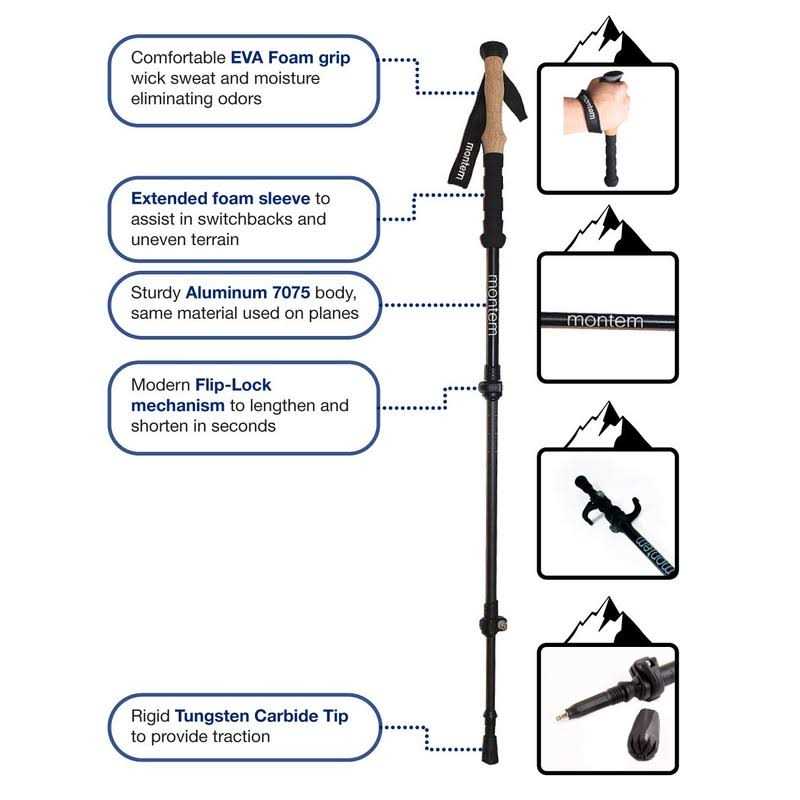 Comfortable EVA Foam grip wick sweat and moisture eliminating odors

montem

Extended foam sleeve to assist in switchbacks and uneven terrain

Sturdy Aluminum 7075 body, same material used on planes

montem

montem

Modern Flip-Lock mechanism to lengthen and shorten in seconds

montem

Rigid Tungsten Carbide Tip to provide traction