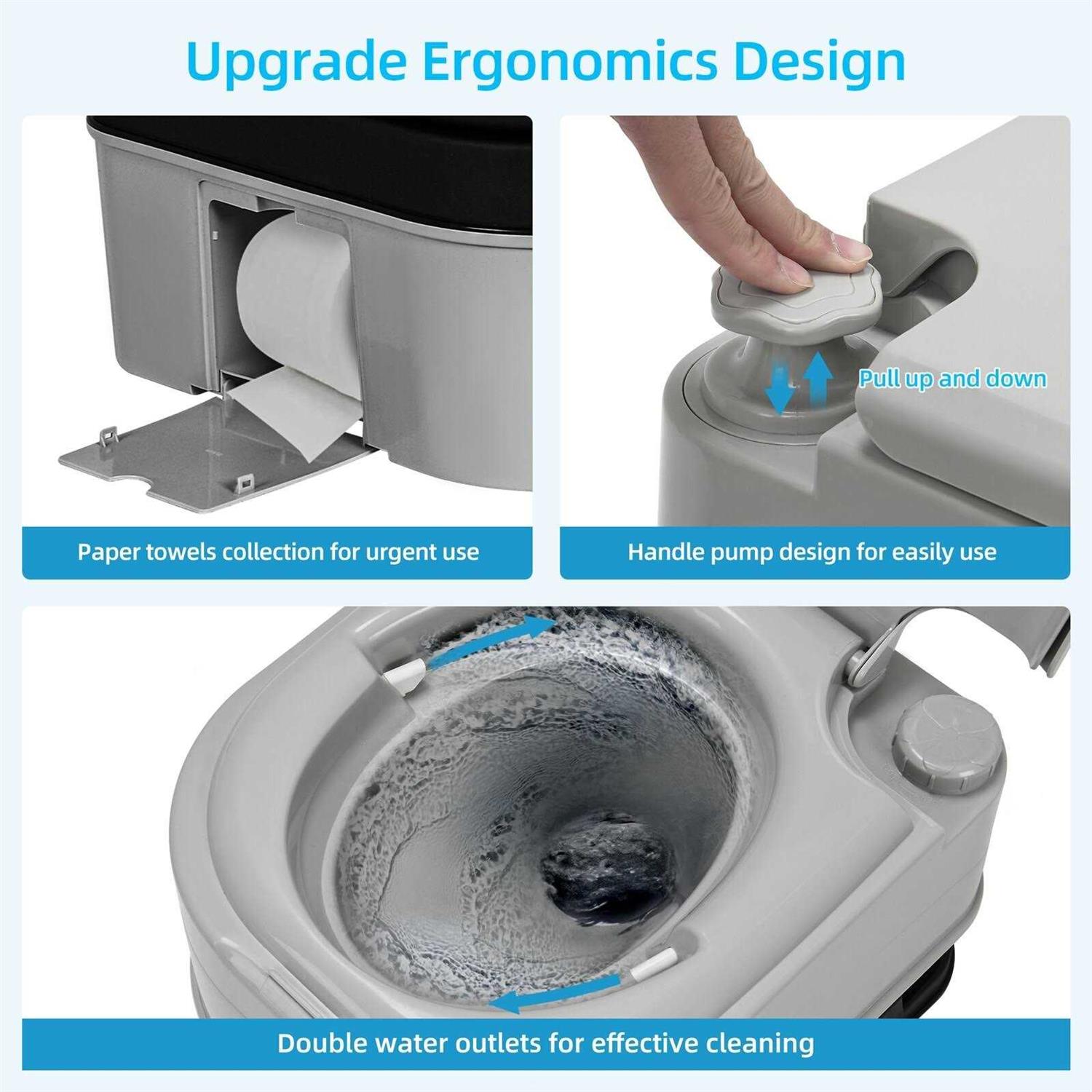 Upgrade Ergonomics Design

Paper towels collection for urgent use

Pull up and down

Handle pump design for easily use

Double water outlets for effective cleaning