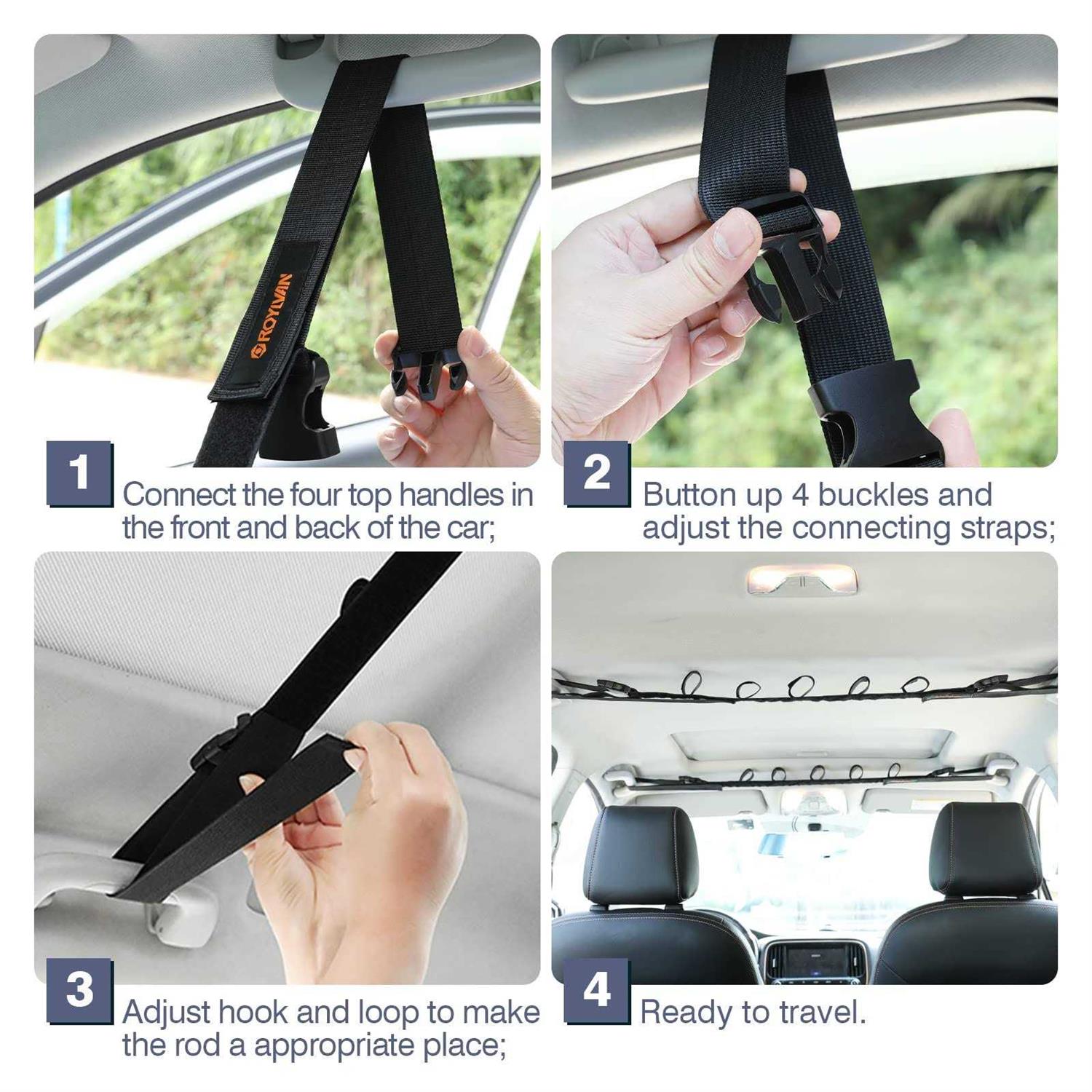 ROYIVAN

1

Connect the four top handles in the front and back of the car;

2

Button up 4 buckles and adjust the connecting straps;

3

Adjust hook and loop to make the rod a appropriate place;

4

Ready to travel.