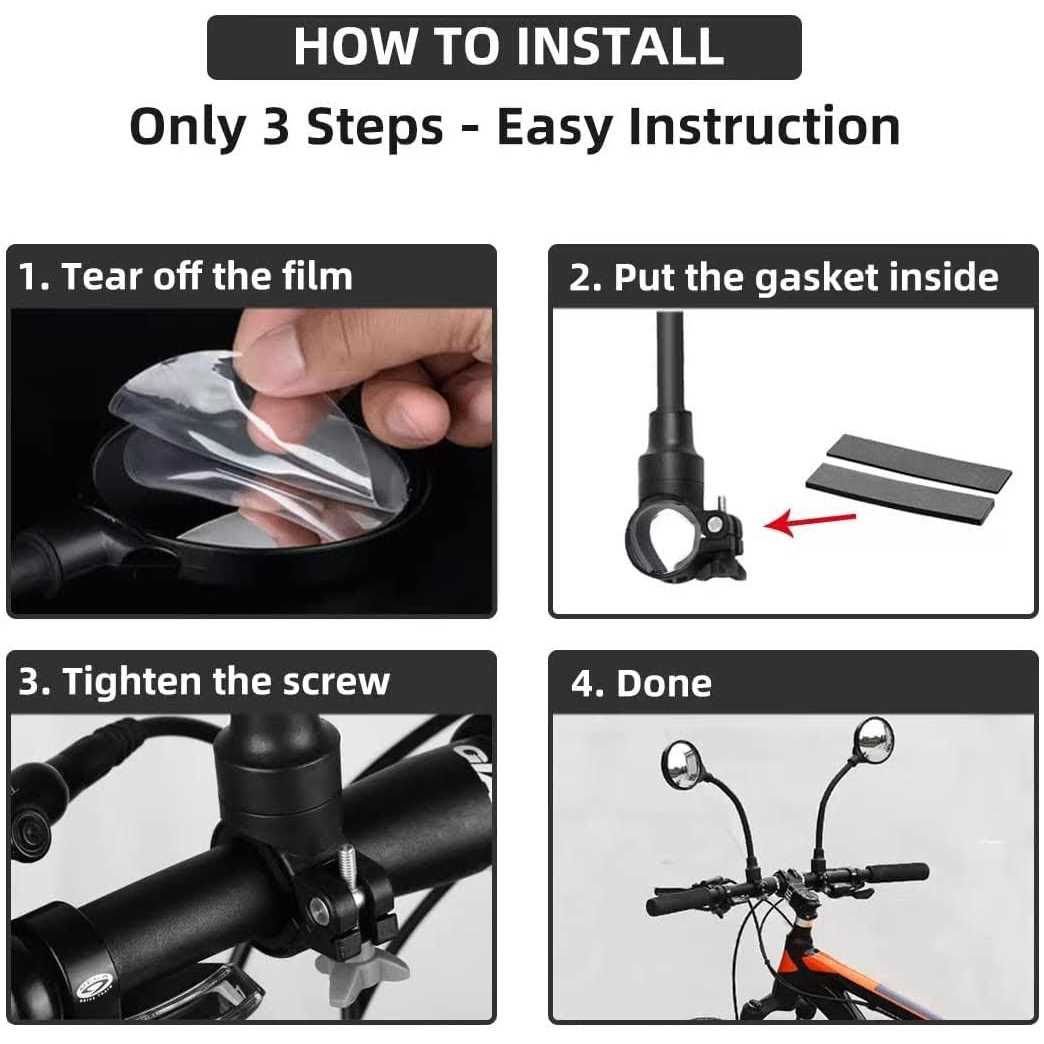 HOW TO INSTALL

Only 3 Steps - Easy Instruction

1. Tear off the film

2. Put the gasket inside

3. Tighten the screw

4. Done