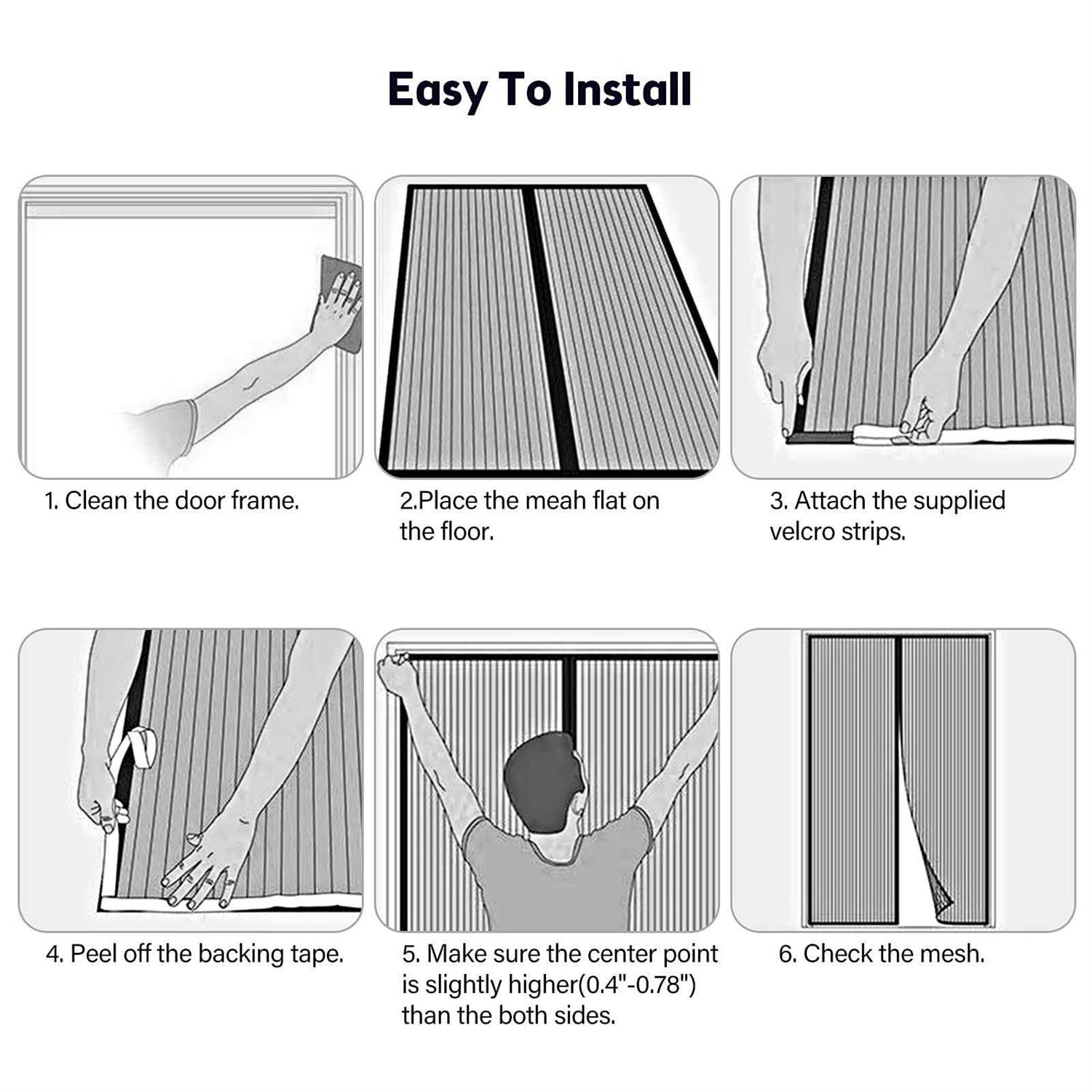 Easy To Install

1. Clean the door frame.

2.Place the meah flat on the floor.

3. Attach the supplied velcro strips.

4. Peel off the backing tape.

5. Make sure the center point is slightly higher(0.4"-0.78") than the both sides.

6. Check the mesh.