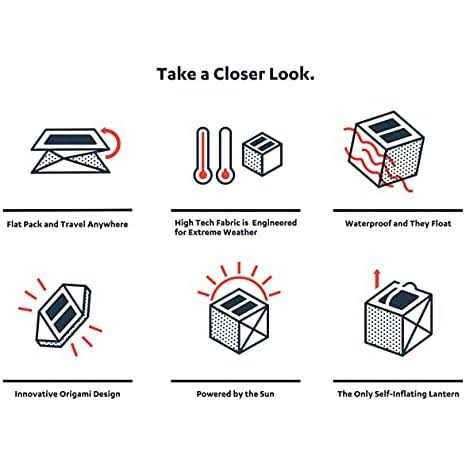 Take a Closer Look.

Flat Pack and Travel Anywhere

High Tech Fabric is Engineered for Extreme Weather

Waterproof and They Float

Innovative Origami Design

Powered by the Sun

The Only Self-Inflating Lantern