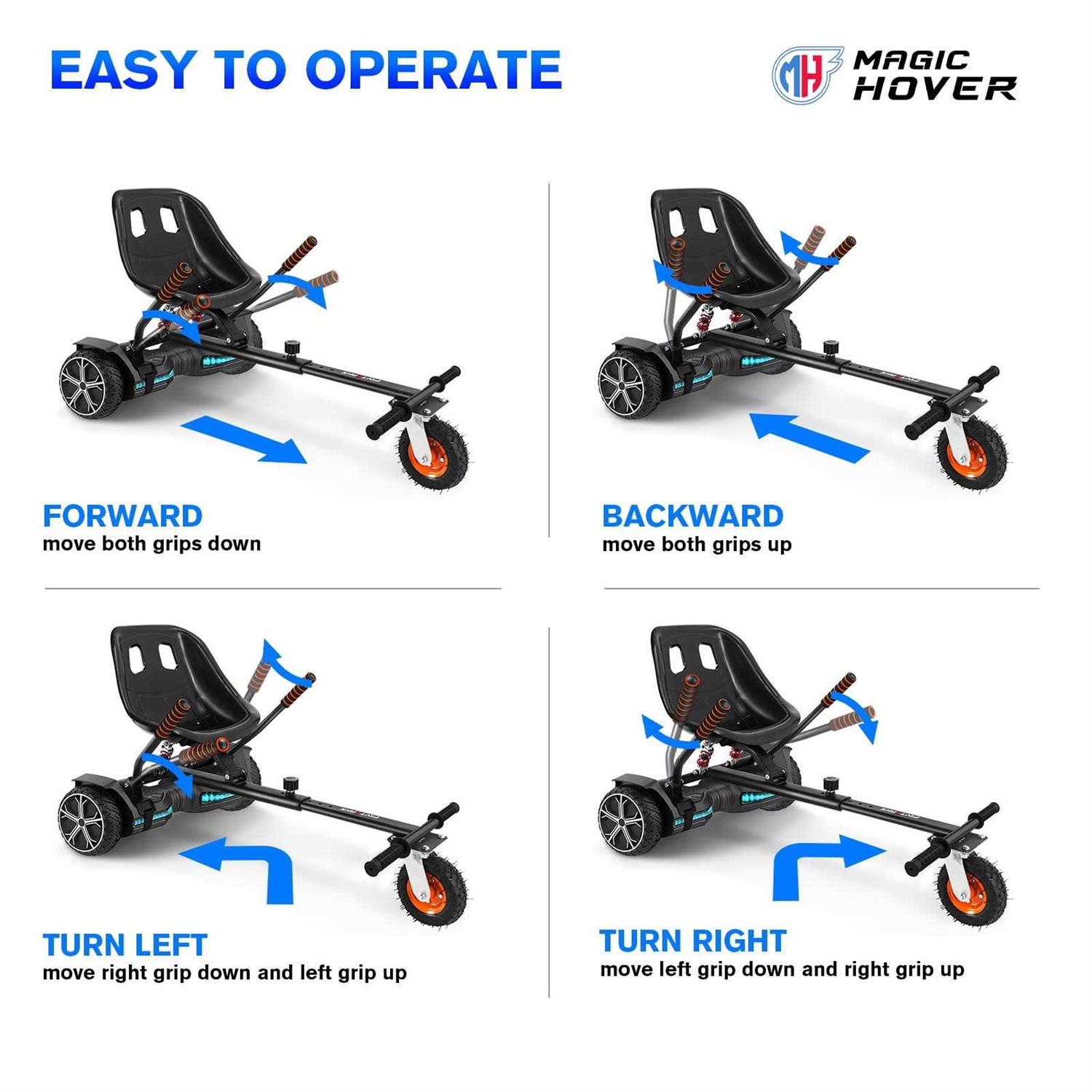 EASY TO OPERATE

MH MAGIC HOVER

FORWARD
move both grips down

BACKWARD
move both grips up

TURN LEFT
move right grip down and left grip up

TURN RIGHT
move left grip down and right grip up