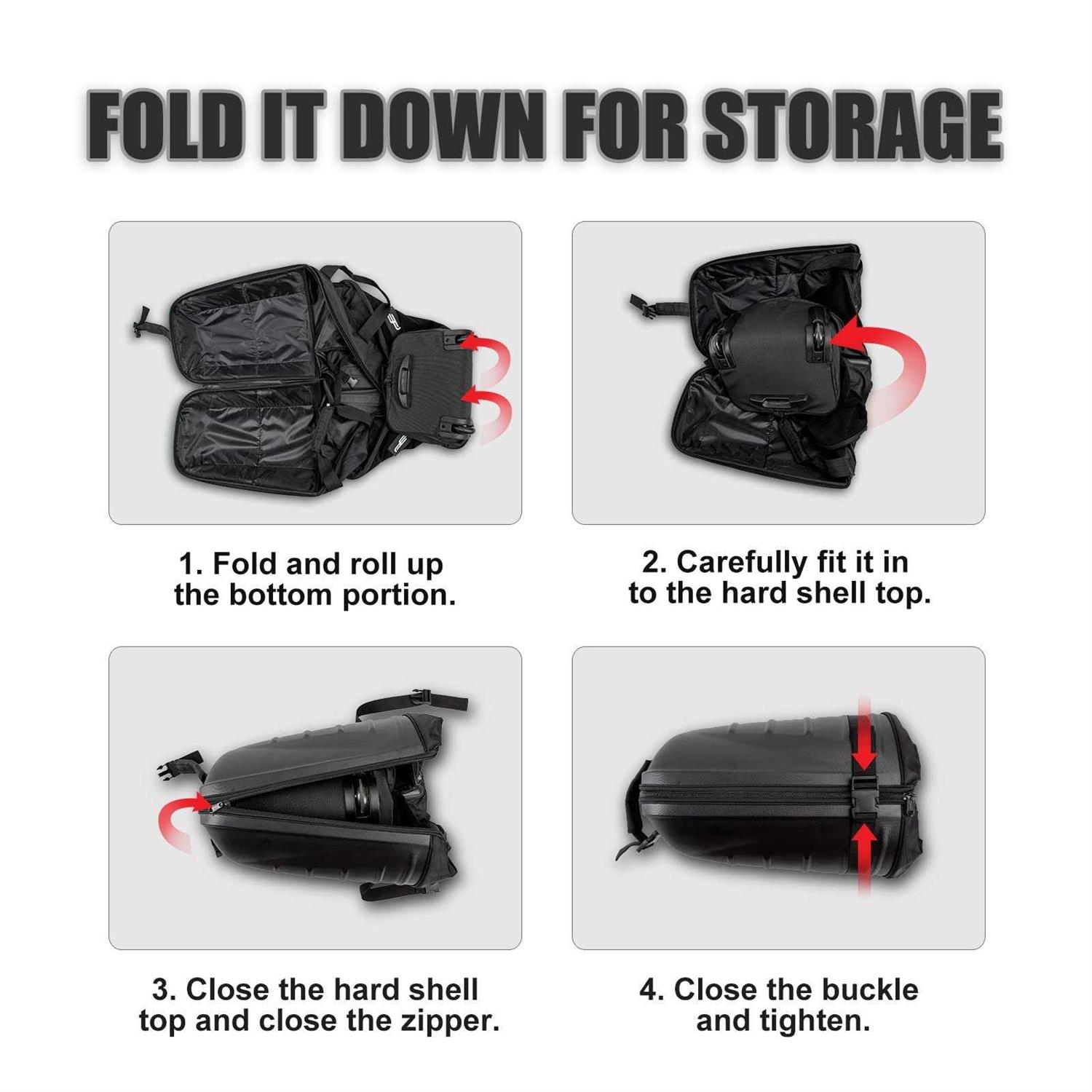 FOLD IT DOWN FOR STORAGE

1. Fold and roll up the bottom portion.

2. Carefully fit it in to the hard shell top.

3. Close the hard shell top and close the zipper.

4. Close the buckle and tighten.