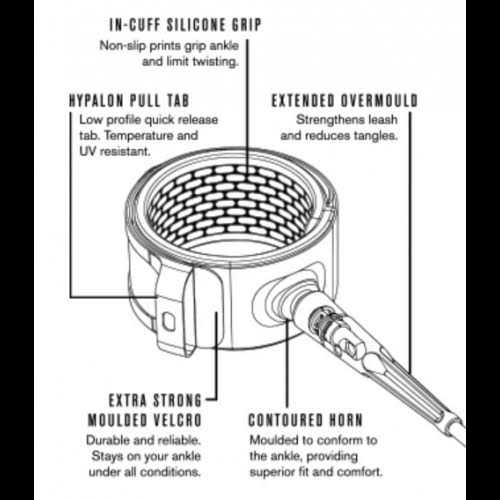 IN-CUFF SILICONE GRIP
Non-slip prints grip ankle and limit twisting.

HYPALON PULL TAB
Low profile quick release tab. Temperature and UV resistant.

EXTENDED OVERMOULD
Strengthens leash and reduces tangles.

EXTRA STRONG MOULDED VELCRO
Durable and reliable. Stays on your ankle under all conditions.

CONTOURED HORN
Moulded to conform to the ankle, providing superior fit and comfort.