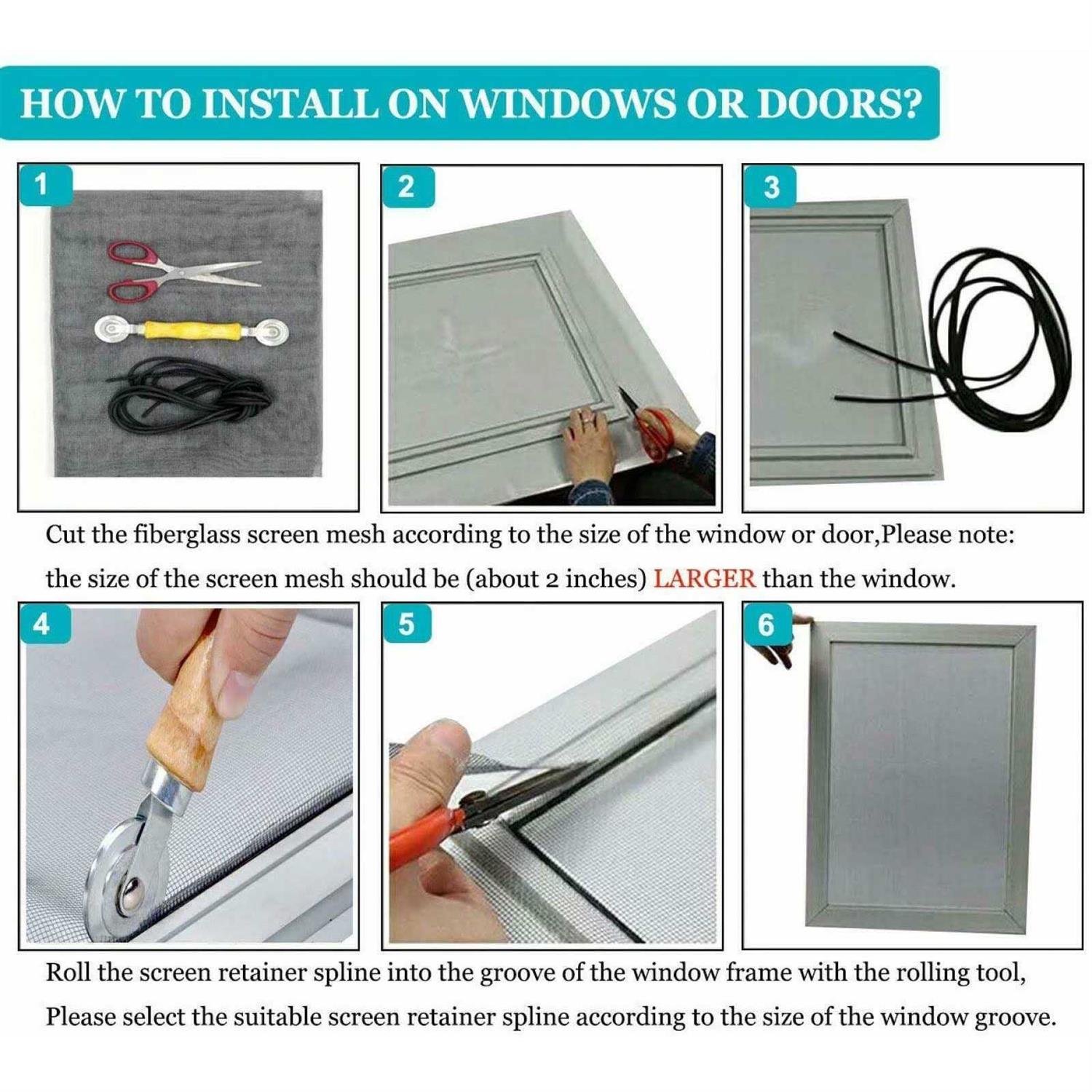 HOW TO INSTALL ON WINDOWS OR DOORS?

1

2

3

Cut the fiberglass screen mesh according to the size of the window or door,Please note: the size of the screen mesh should be (about 2 inches) LARGER than the window.

4

5

6

Roll the screen retainer spline into the groove of the window frame with the rolling tool, Please select the suitable screen retainer spline according to the size of the window groove.