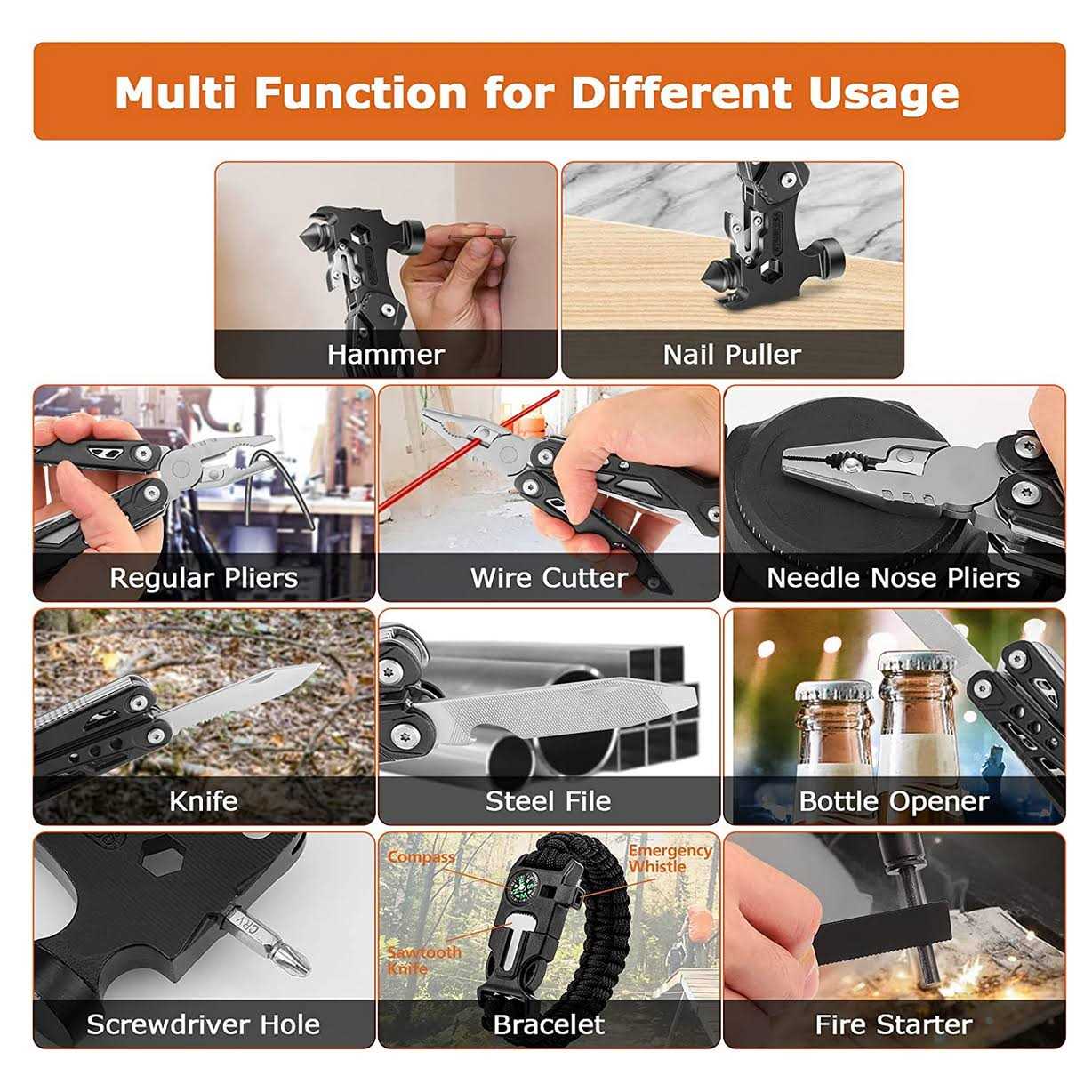 Multi Function for Different Usage

Hammer

Nail Puller

Regular Pliers

Wire Cutter

Needle Nose Pliers

Knife

Steel File

Bottle Opener

CRV

Screwdriver Hole

Compass

Emergency Whistle

Sawtooth Knife

Bracelet

Fire Starter