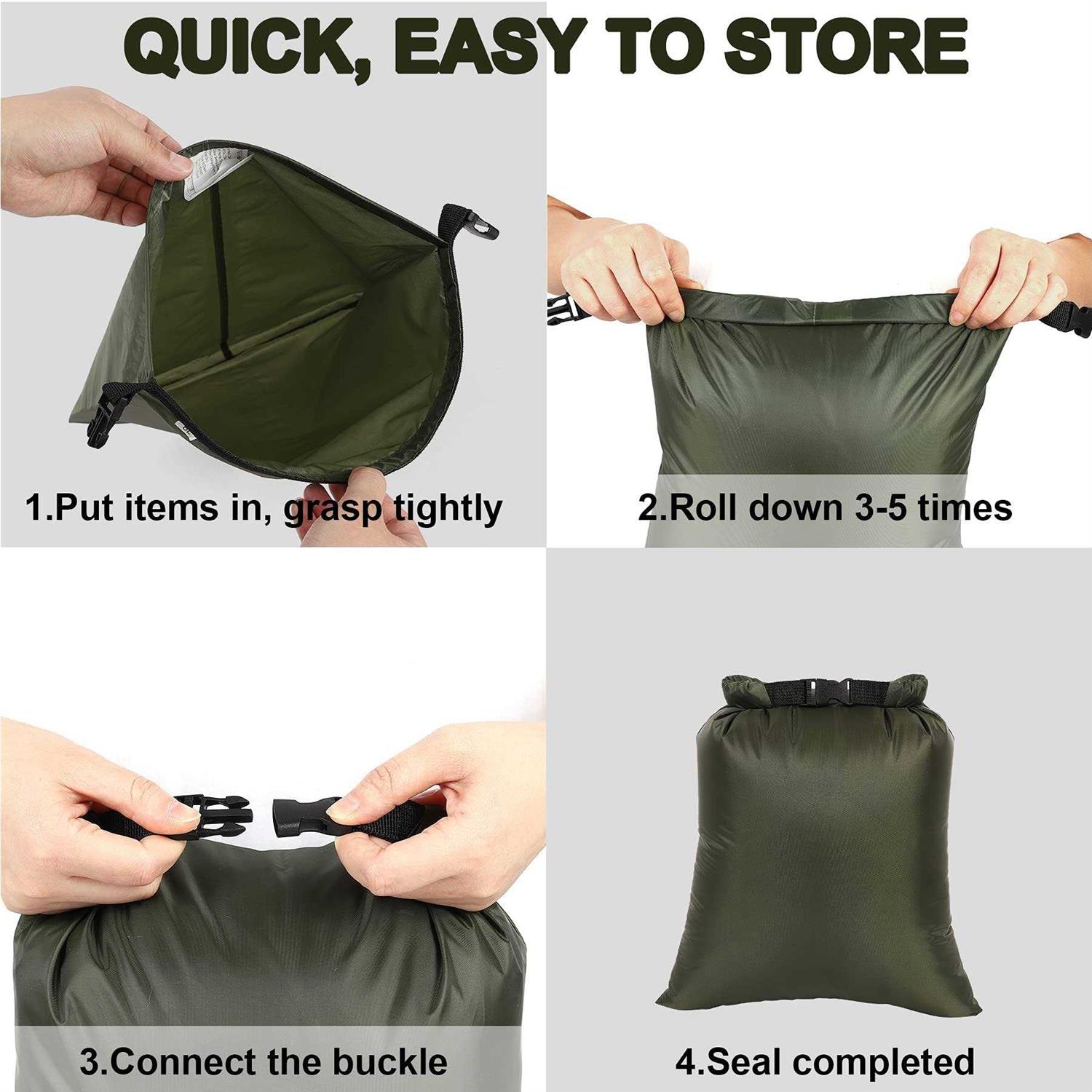 QUICK, EASY TO STORE

1.Put items in, grasp tightly

2.Roll down 3-5 times

3.Connect the buckle

4.Seal completed