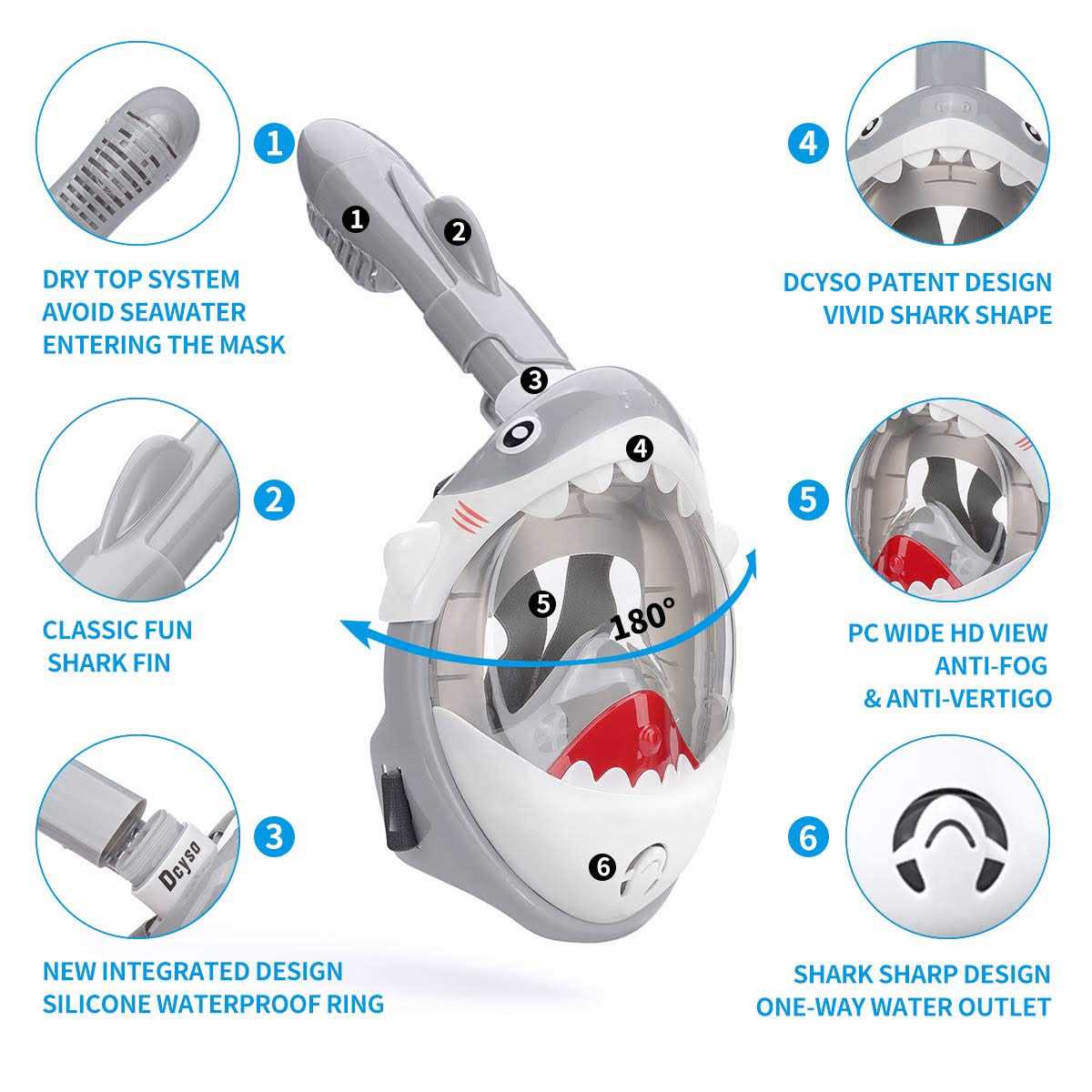 1

DRY TOP SYSTEM
AVOID SEAWATER
ENTERING THE MASK

2

CLASSIC FUN
SHARK FIN

3

Dcyso

NEW INTEGRATED DESIGN
SILICONE WATERPROOF RING

1
2
3
4
5
180°
6

4

DCYSO PATENT DESIGN
VIVID SHARK SHAPE

5

PC WIDE HD VIEW
ANTI-FOG
& ANTI-VERTIGO

6

SHARK SHARP DESIGN
ONE-WAY WATER OUTLET