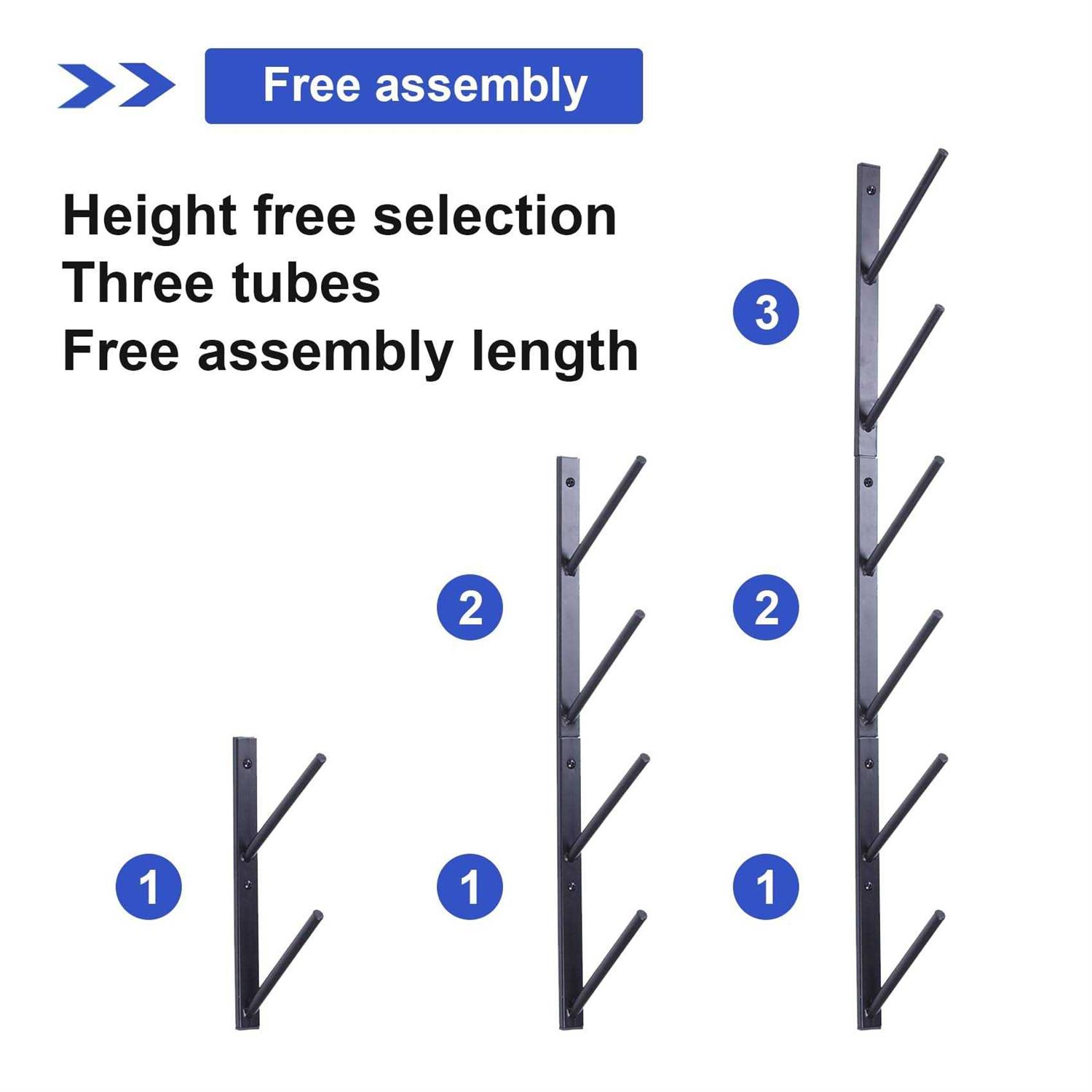 Free assembly

Height free selection
Three tubes
Free assembly length

3

2

2

1

1

1