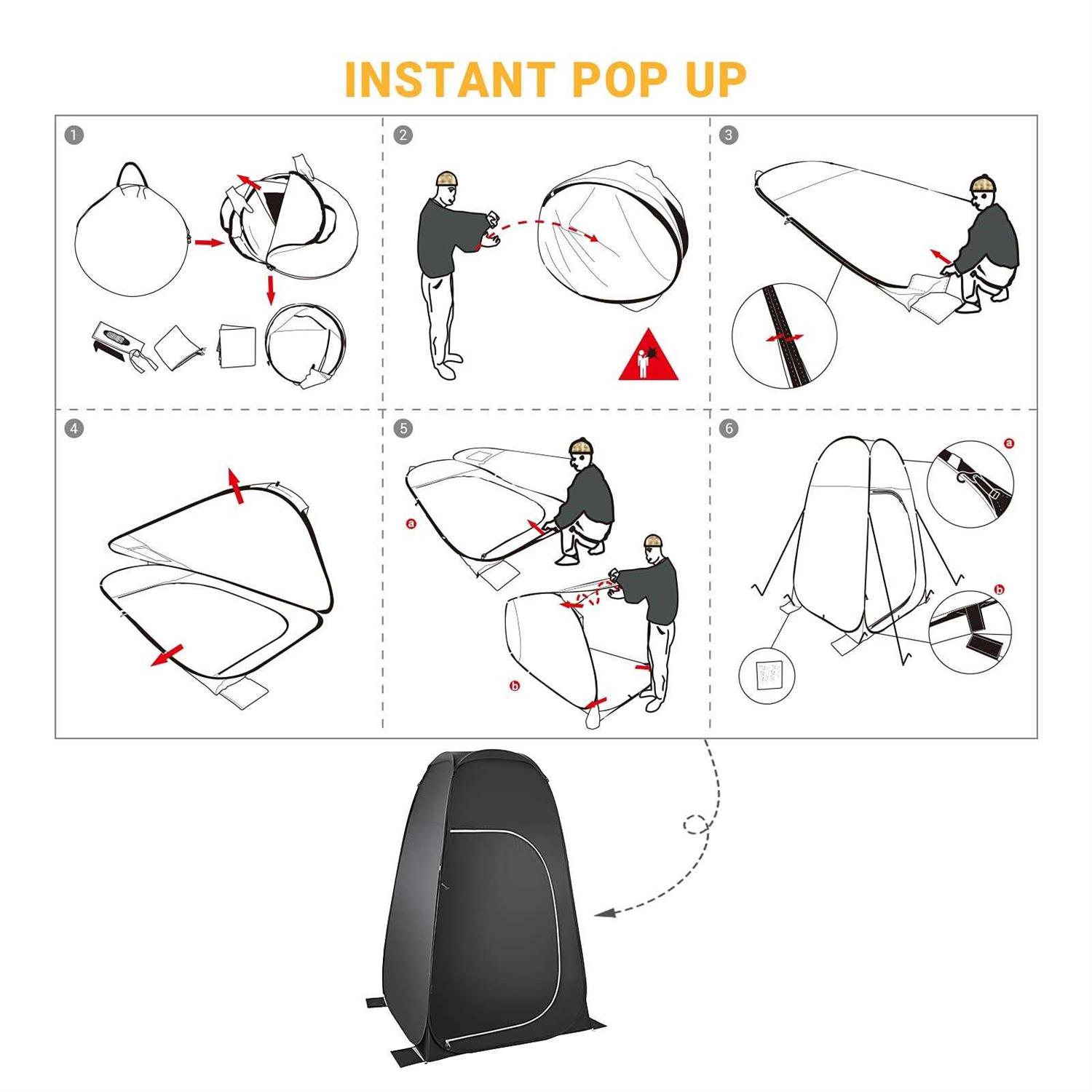 INSTANT POP UP

1

2

3

4

5

a

b

6

a

b