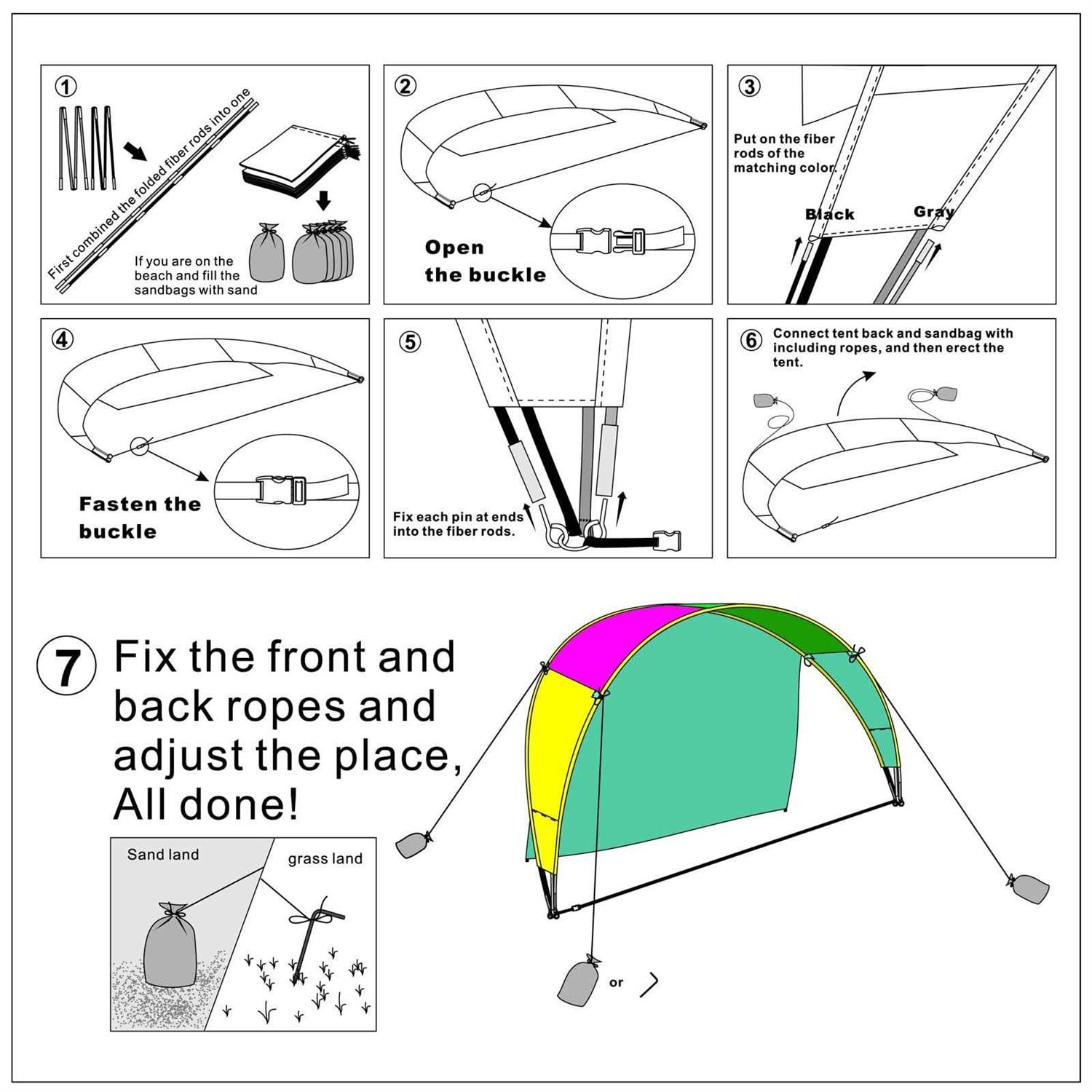 ①
First combined the folded fiber rods into one

If you are on the beach and fill the sandbags with sand

②
Open the buckle

③
Put on the fiber rods of the matching color.

Black

Gray

④
Fasten the buckle

⑤
Fix each pin at ends into the fiber rods.

⑥
Connect tent back and sandbag with including ropes, and then erect the tent.

7 Fix the front and back ropes and adjust the place, All done!

Sand land

grass land

or