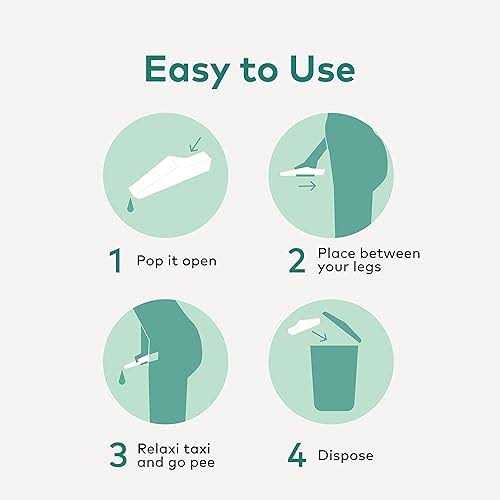 Easy to Use

1 Pop it open

2 Place between your legs

3 Relaxi taxi and go pee

4 Dispose