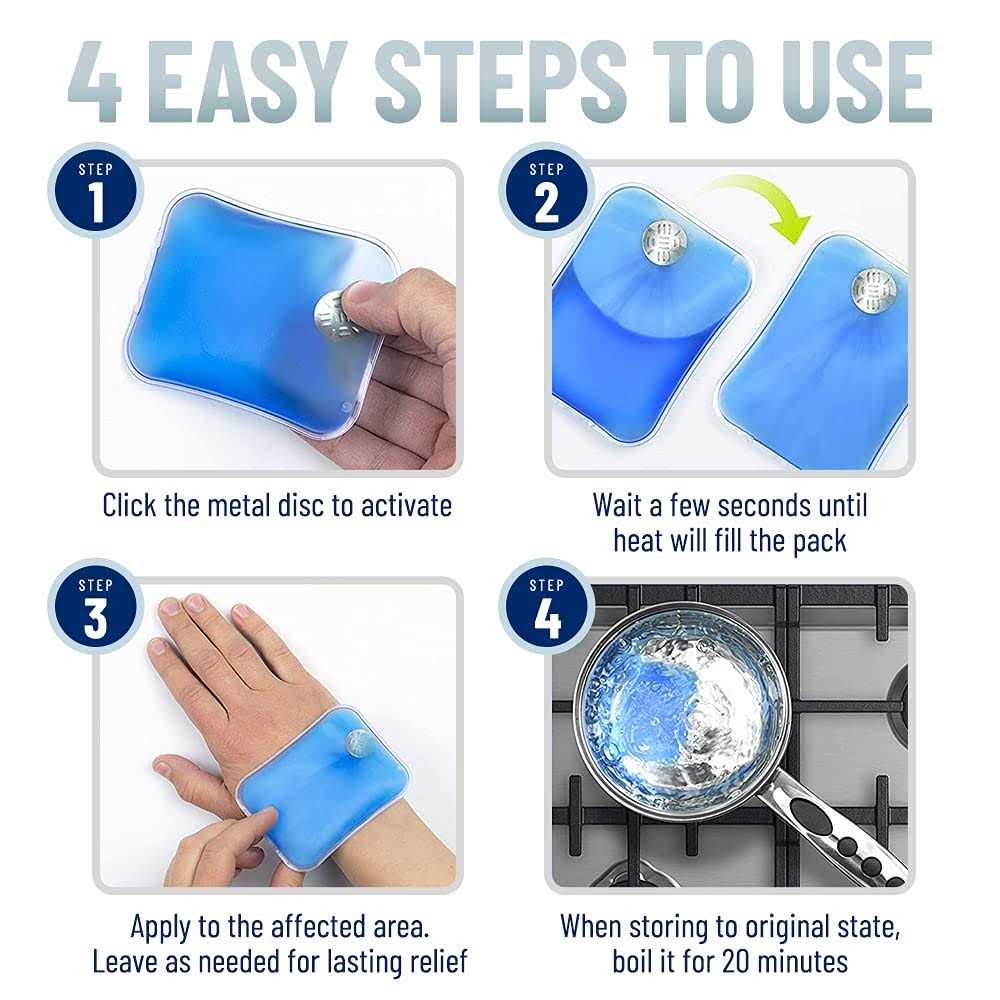 4 EASY STEPS TO USE

STEP
1

Click the metal disc to activate

STEP
2

Wait a few seconds until heat will fill the pack

STEP
3

Apply to the affected area. Leave as needed for lasting relief

STEP
4

When storing to original state, boil it for 20 minutes