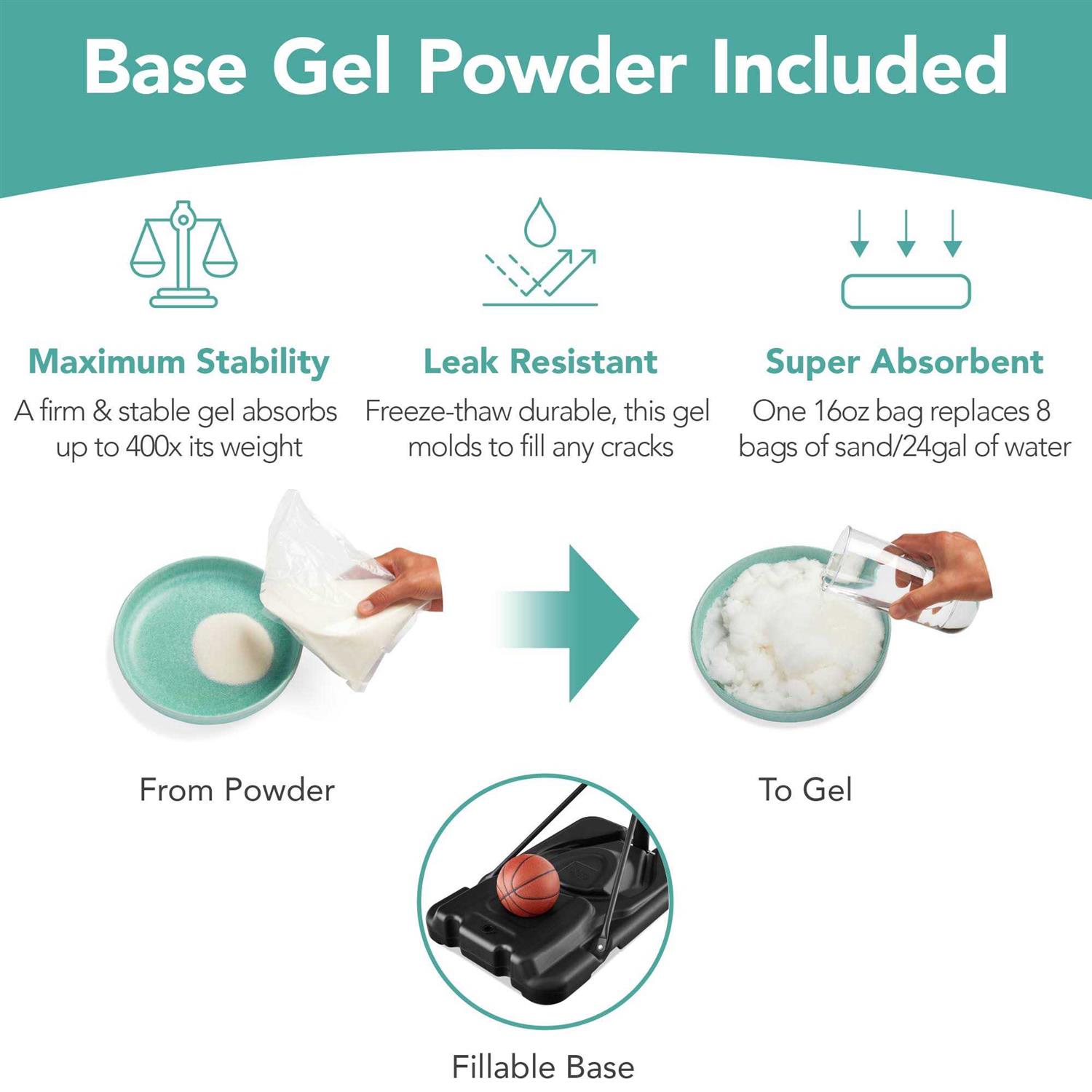 Base Gel Powder Included

Maximum Stability
A firm & stable gel absorbs up to 400x its weight

Leak Resistant
Freeze-thaw durable, this gel molds to fill any cracks

Super Absorbent
One 16oz bag replaces 8 bags of sand/24gal of water

From Powder

To Gel

Fillable Base