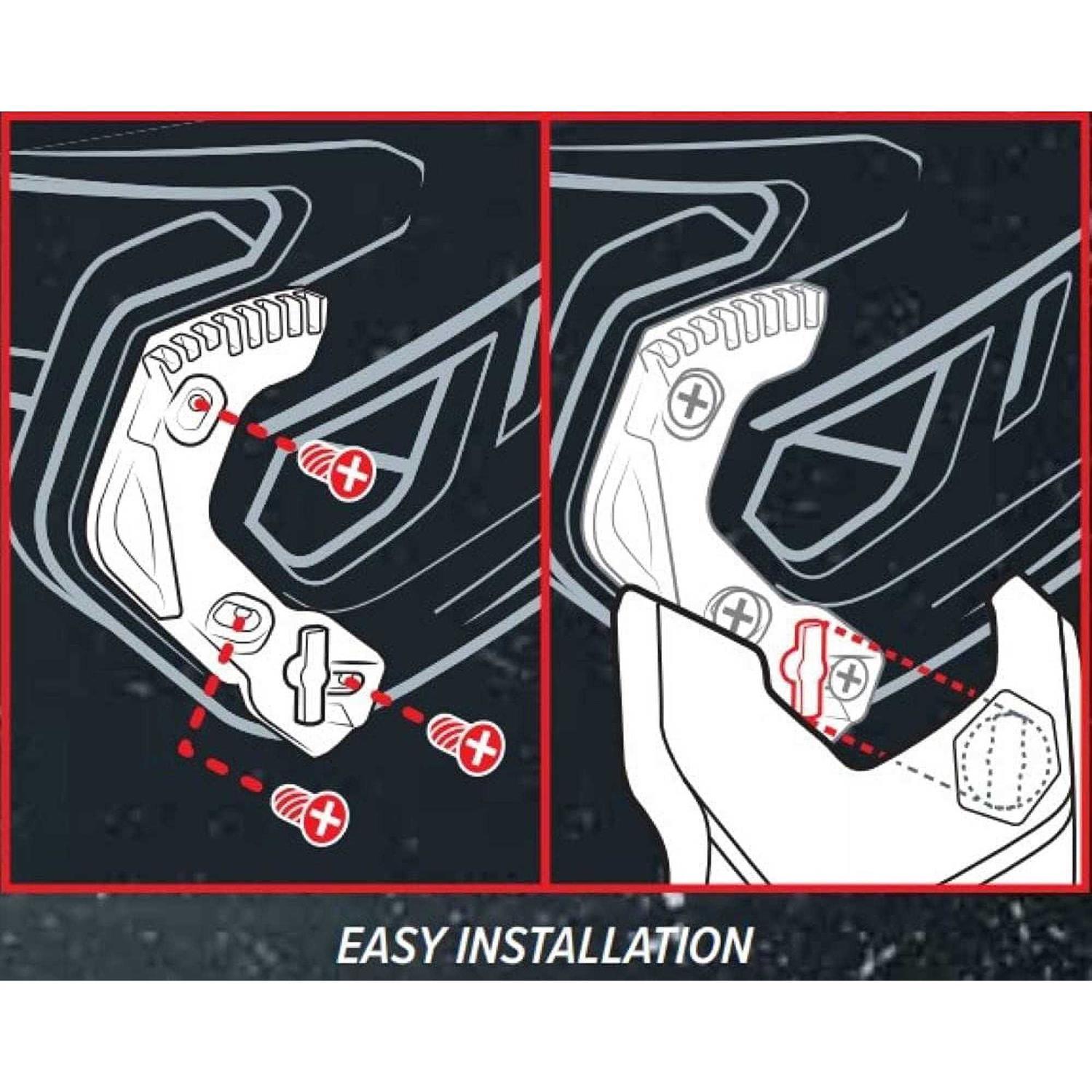 EASY INSTALLATION