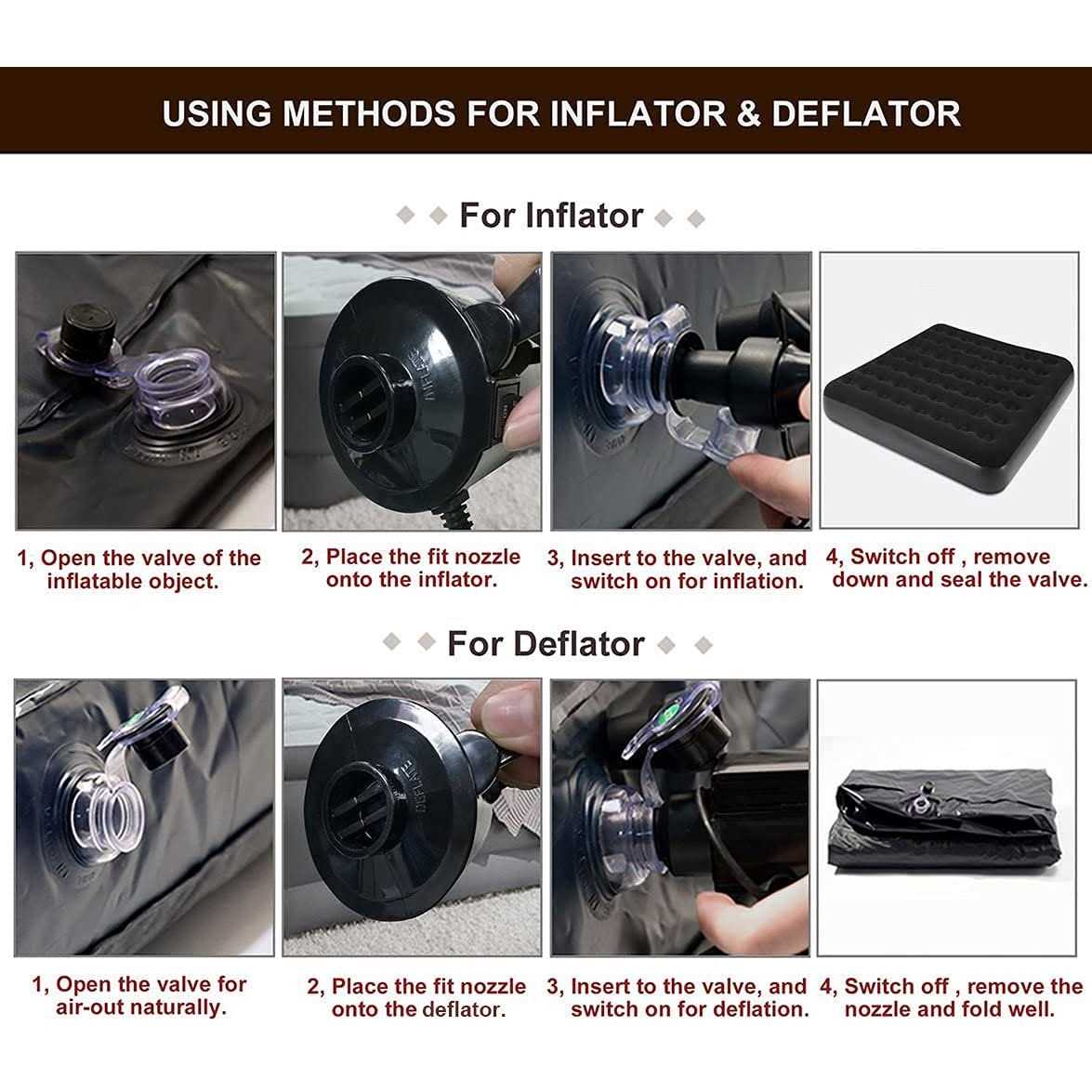 USING METHODS FOR INFLATOR & DEFLATOR

For Inflator

INFLATE

1, Open the valve of the inflatable object.

2, Place the fit nozzle onto the inflator.

3, Insert to the valve, and switch on for inflation.

4, Switch off , remove down and seal the valve.

For Deflator

DEFLATE

1, Open the valve for air-out naturally.

2, Place the fit nozzle onto the deflator.

3, Insert to the valve, and switch on for deflation.

4, Switch off , remove the nozzle and fold well.