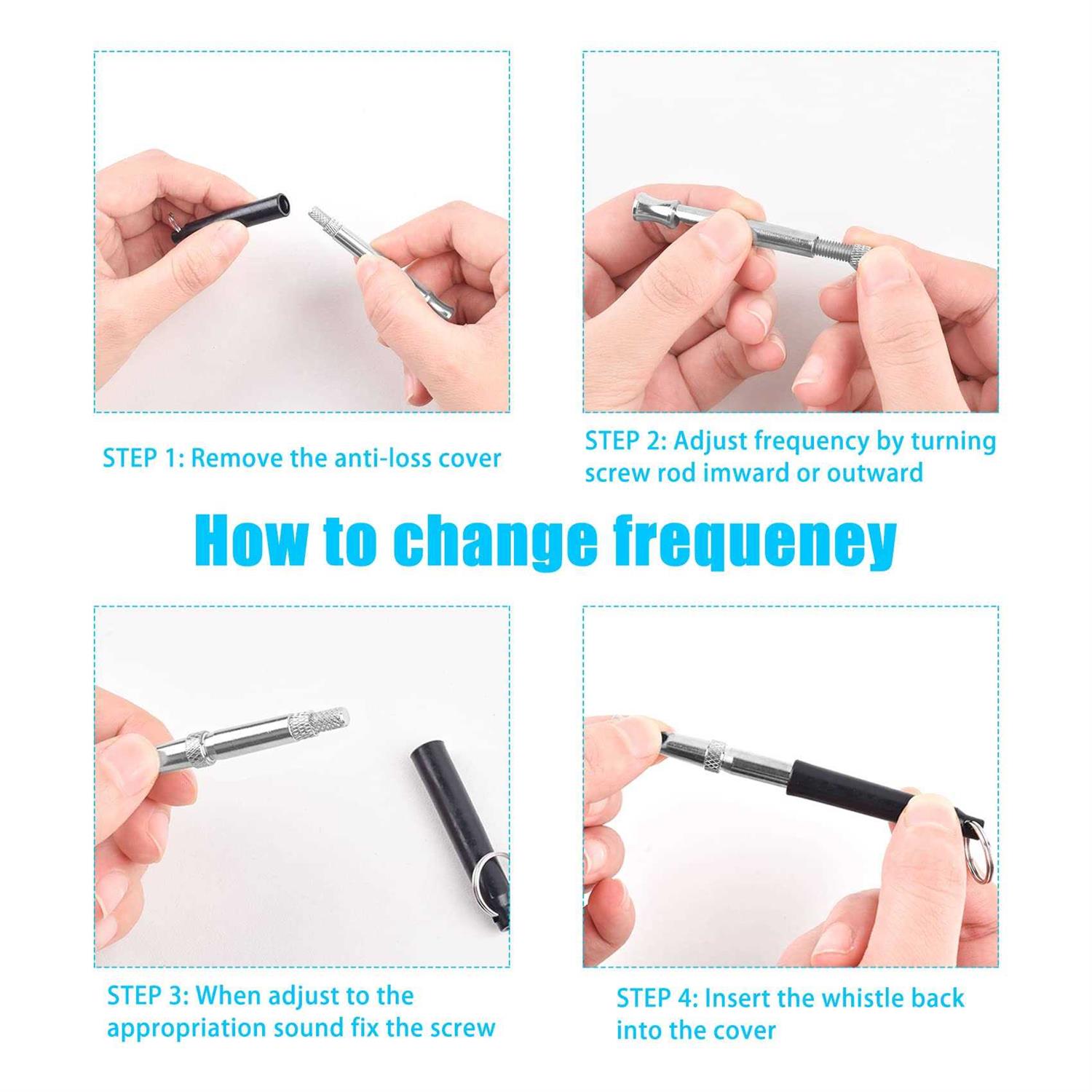 STEP 1: Remove the anti-loss cover

STEP 2: Adjust frequency by turning screw rod imward or outward

How to change frequeney

STEP 3: When adjust to the appropriation sound fix the screw

STEP 4: Insert the whistle back into the cover