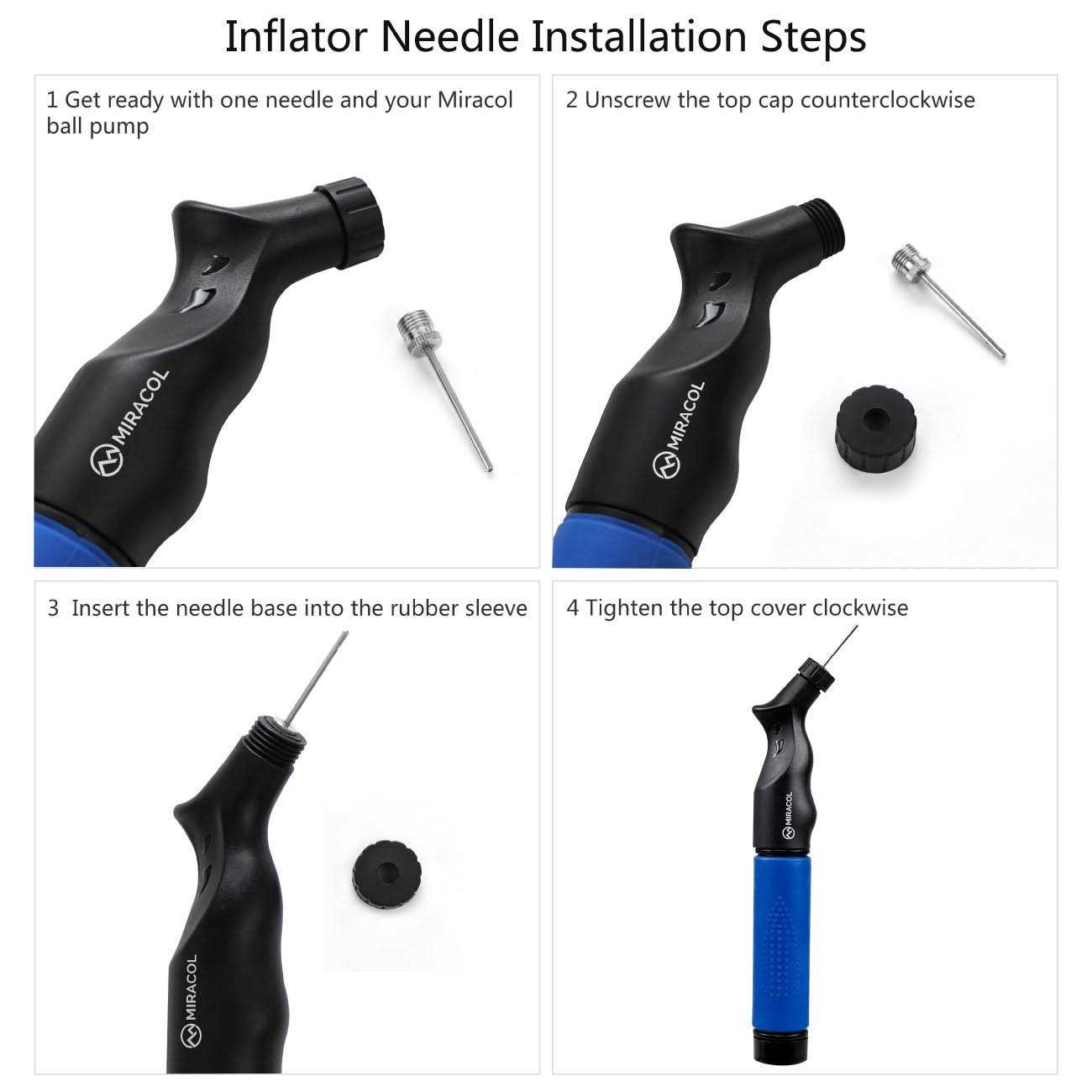 Inflator Needle Installation Steps

1 Get ready with one needle and your Miracol ball pump

MIRACOL

2 Unscrew the top cap counterclockwise

MIRACOL

3 Insert the needle base into the rubber sleeve

MIRACOL

4 Tighten the top cover clockwise

MIRACOL