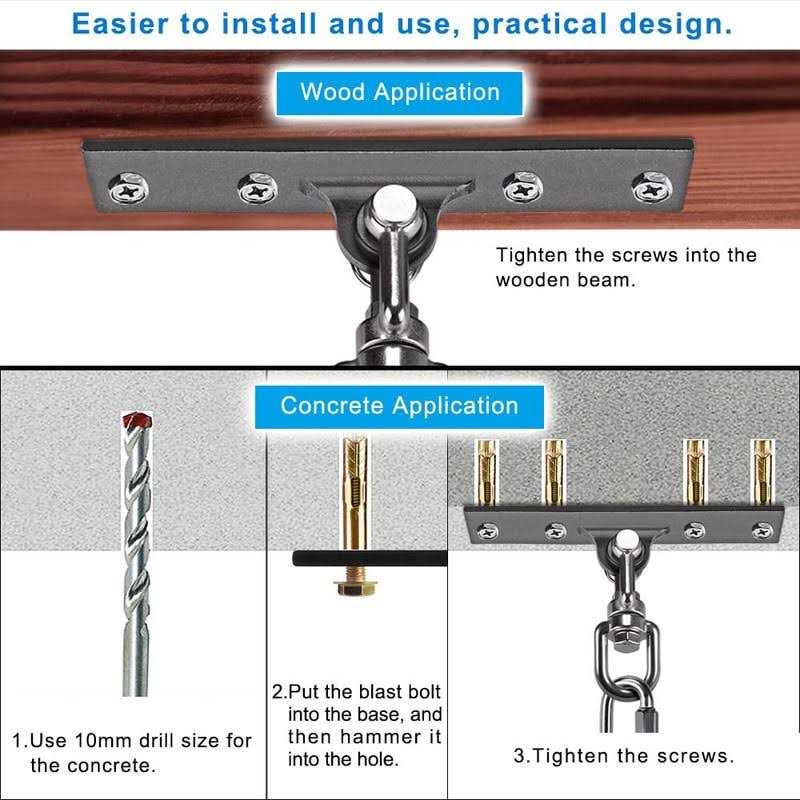 Easier to install and use, practical design.

Wood Application

Tighten the screws into the wooden beam.

Concrete Application

1.Use 10mm drill size for the concrete.

2.Put the blast bolt into the base, and then hammer it into the hole.

3.Tighten the screws.