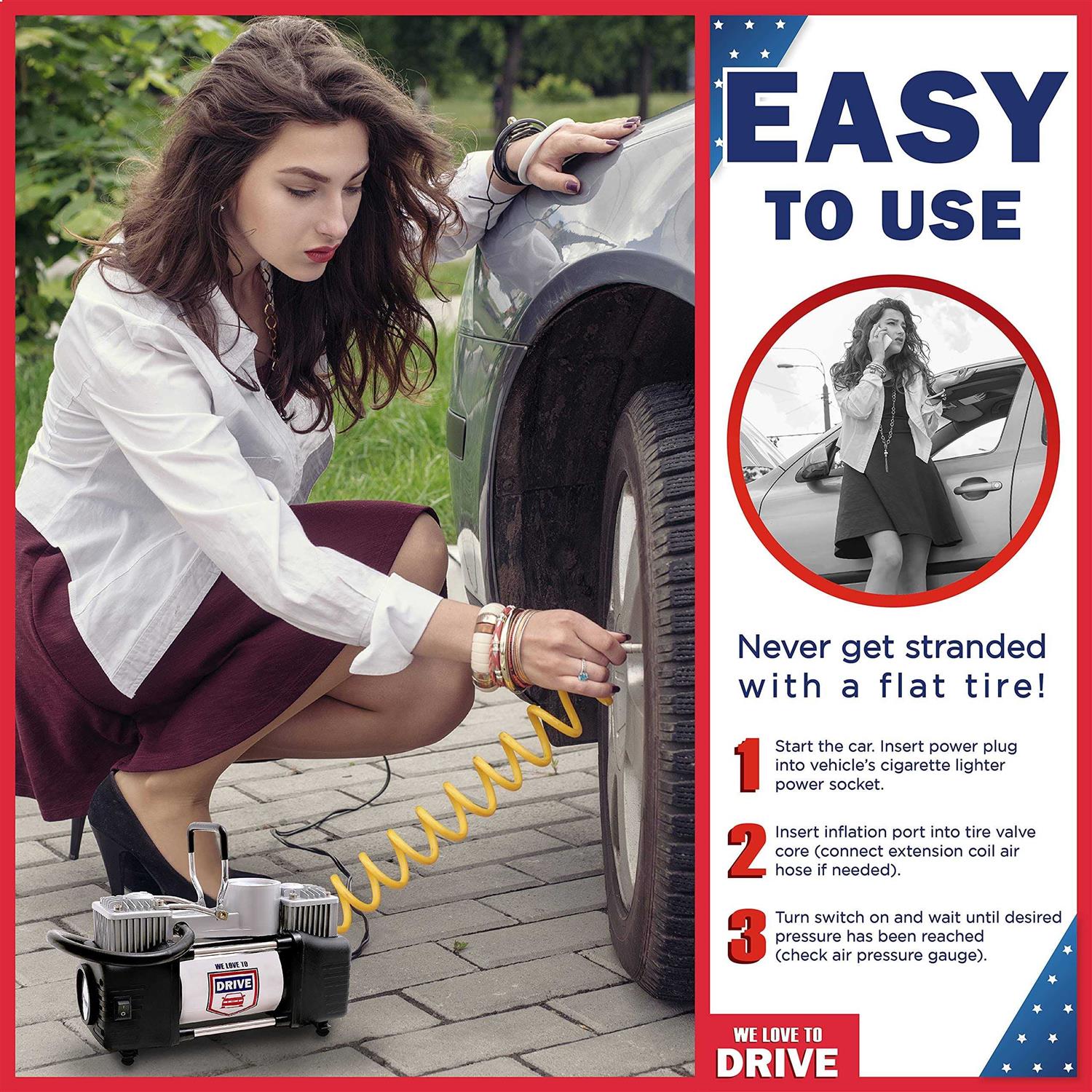 WE LOVE TO
DRIVE

EASY
TO USE

Never get stranded with a flat tire!

1 Start the car. Insert power plug into vehicle's cigarette lighter power socket.

2 Insert inflation port into tire valve core (connect extension coil air hose if needed).

3 Turn switch on and wait until desired pressure has been reached (check air pressure gauge).

WE LOVE TO
DRIVE