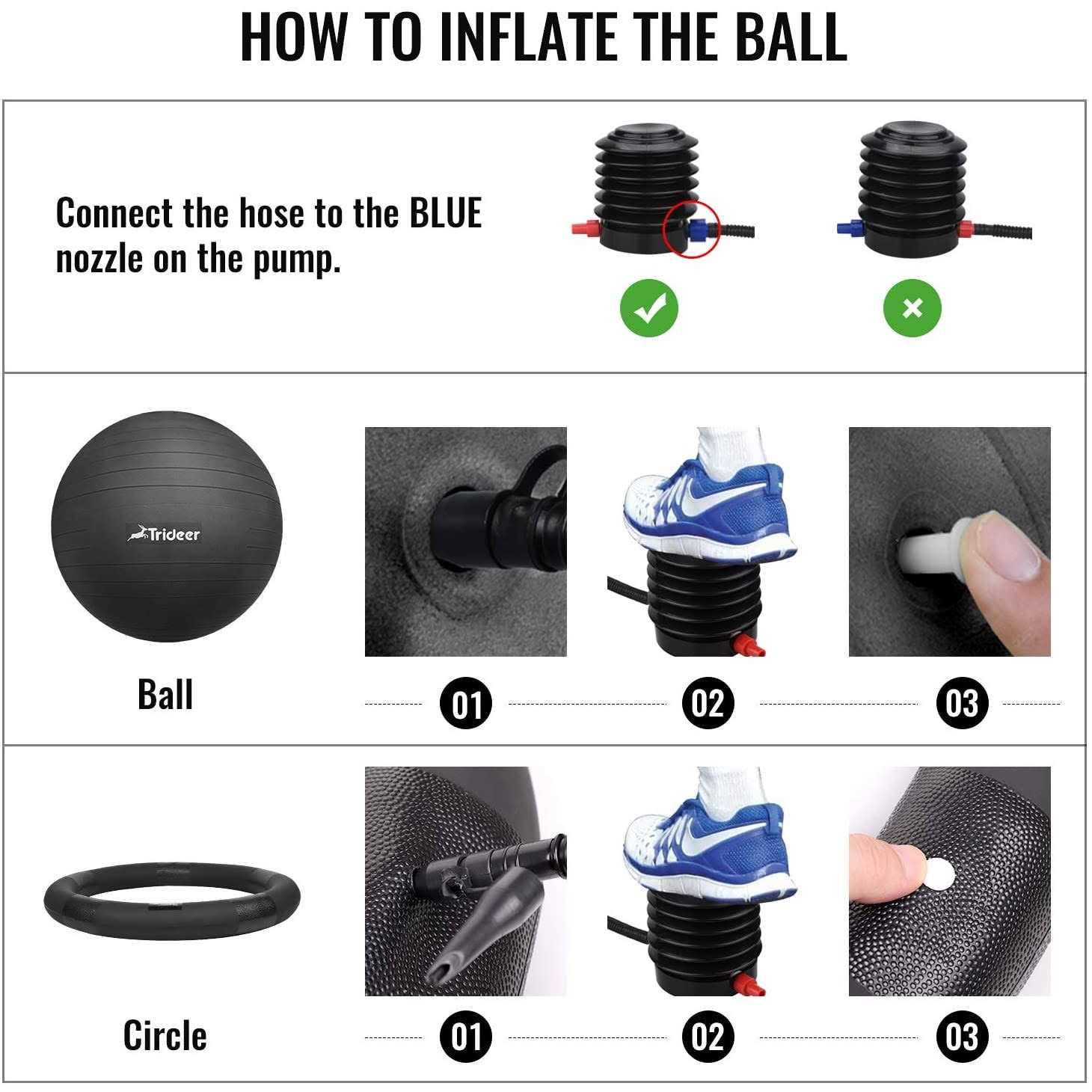 HOW TO INFLATE THE BALL

Connect the hose to the BLUE nozzle on the pump.

Trideer

Ball

01

02

03

Circle

01

02

03