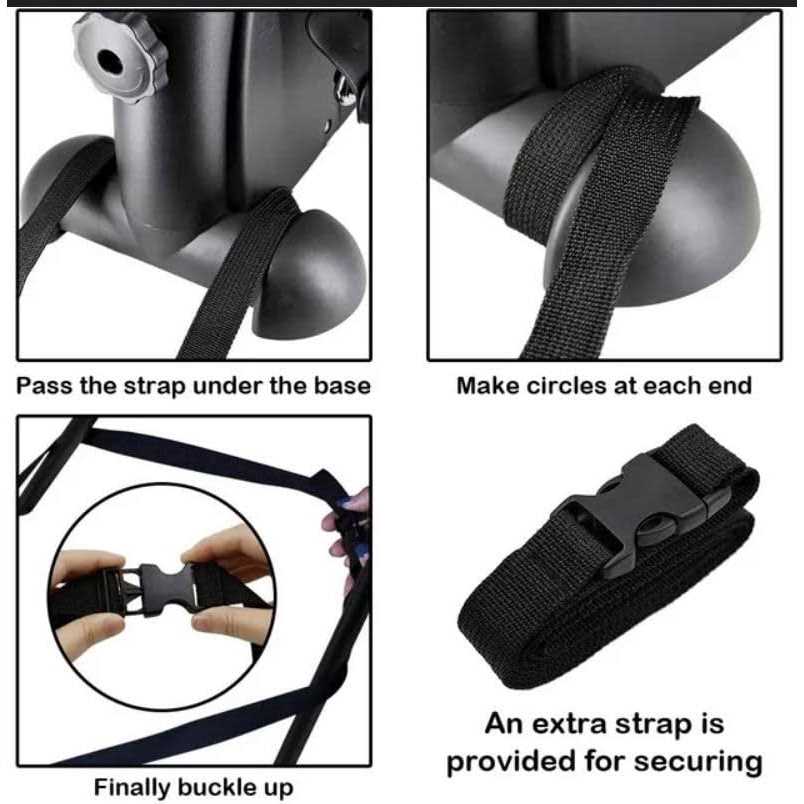 Pass the strap under the base

Make circles at each end

Finally buckle up

An extra strap is provided for securing