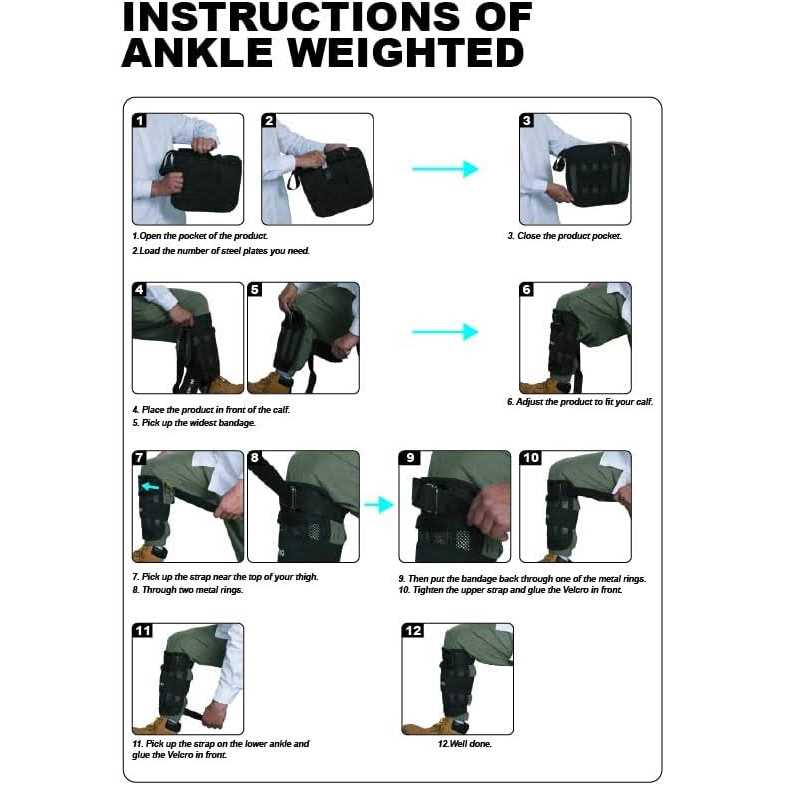 INSTRUCTIONS OF ANKLE WEIGHTED

1

2

3

1.Open the pocket of the product.
2.Load the number of steel plates you need.

3. Close the product pocket.

4

5

6

4. Place the product in front of the calf.
5. Pick up the widest bandage.

6. Adjust the product to fit your calf.

7

8

9

10

7. Pick up the strap near the top of your thigh.
8. Through two metal rings.

9. Then put the bandage back through one of the metal rings.
10. Tighten the upper strap and glue the Velcro in front.

11

12

11. Pick up the strap on the lower ankle and glue the Velcro in front.

12.Well done.