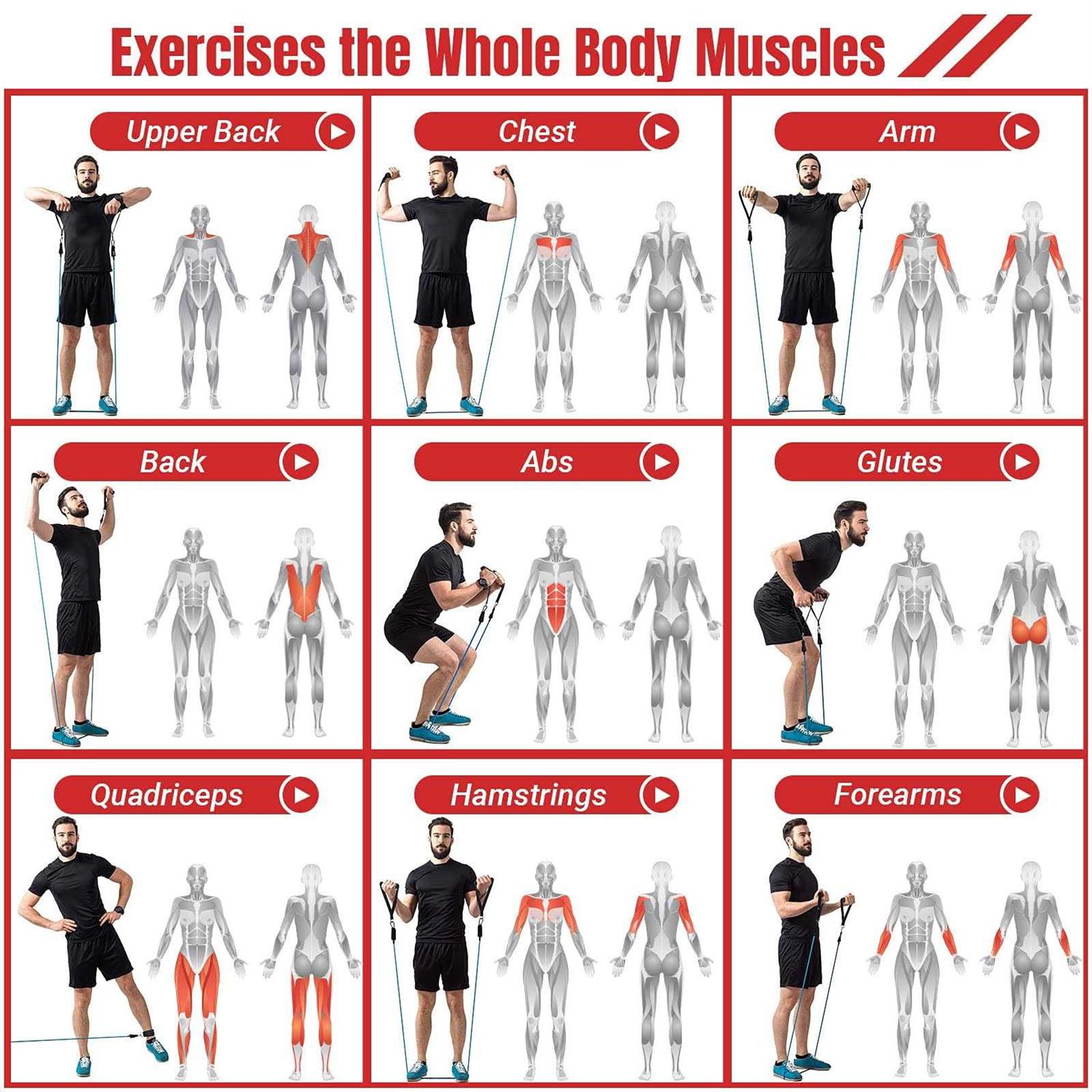 Exercises the Whole Body Muscles

Upper Back

Chest

Arm

Back

Abs

Glutes

Quadriceps

Hamstrings

Forearms