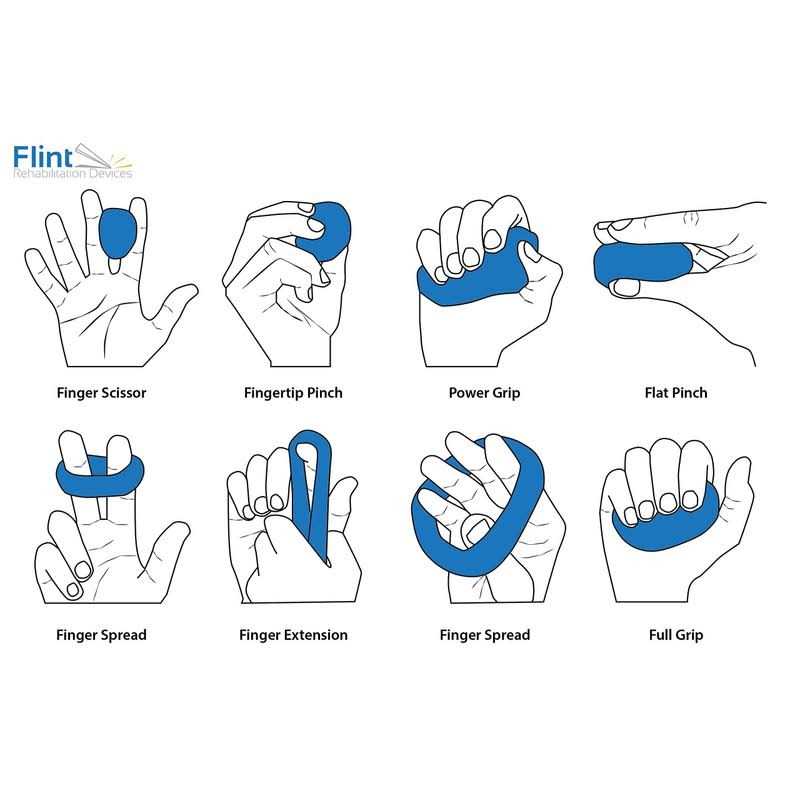 Flint
Rehabilitation Devices

Finger Scissor

Fingertip Pinch

Power Grip

Flat Pinch

Finger Spread

Finger Extension

Finger Spread

Full Grip