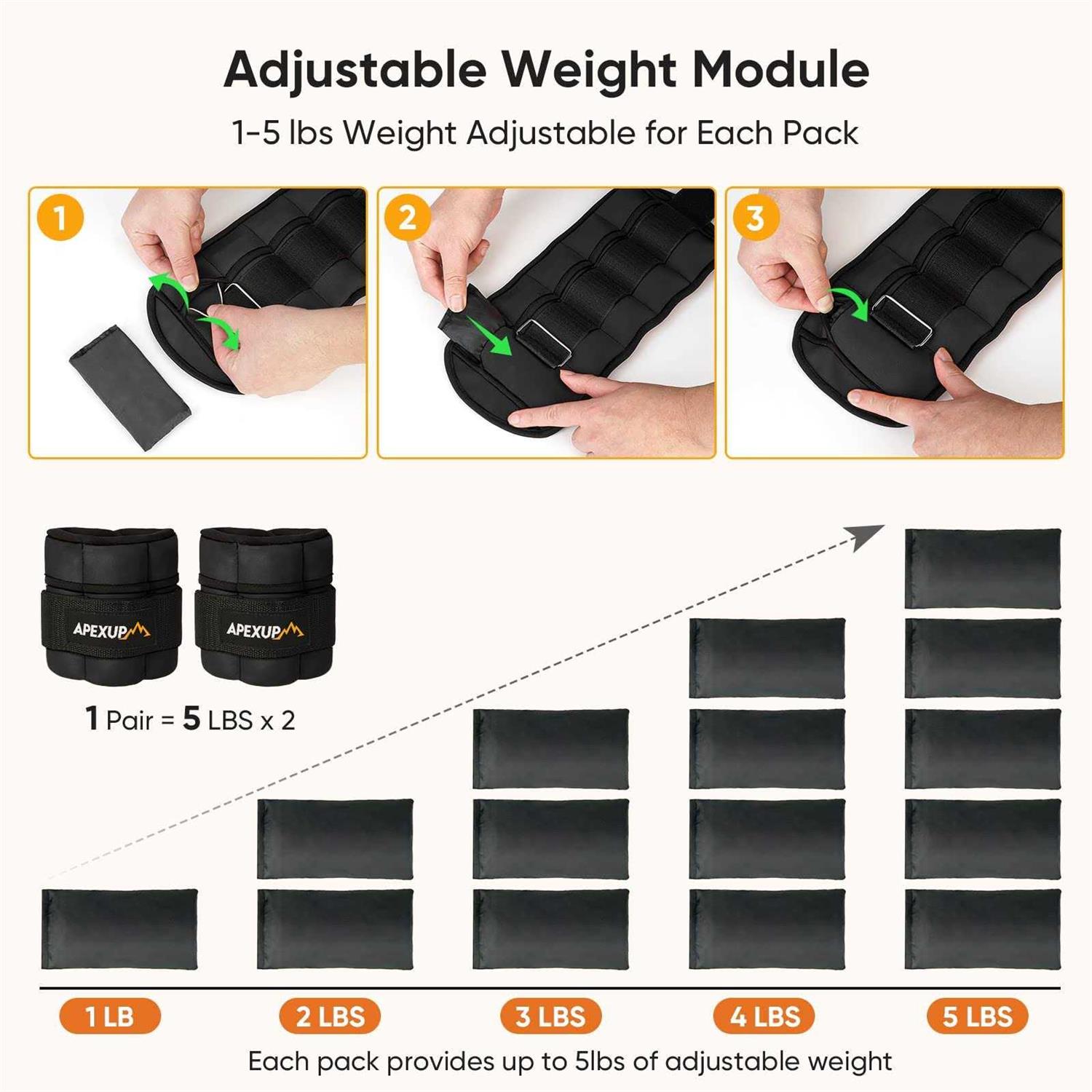 Adjustable Weight Module

1-5 lbs Weight Adjustable for Each Pack

1

2

3

APEXUP

APEXUP

1 Pair = 5 LBS x 2

1 LB

2 LBS

3 LBS

4 LBS

5 LBS

Each pack provides up to 5lbs of adjustable weight