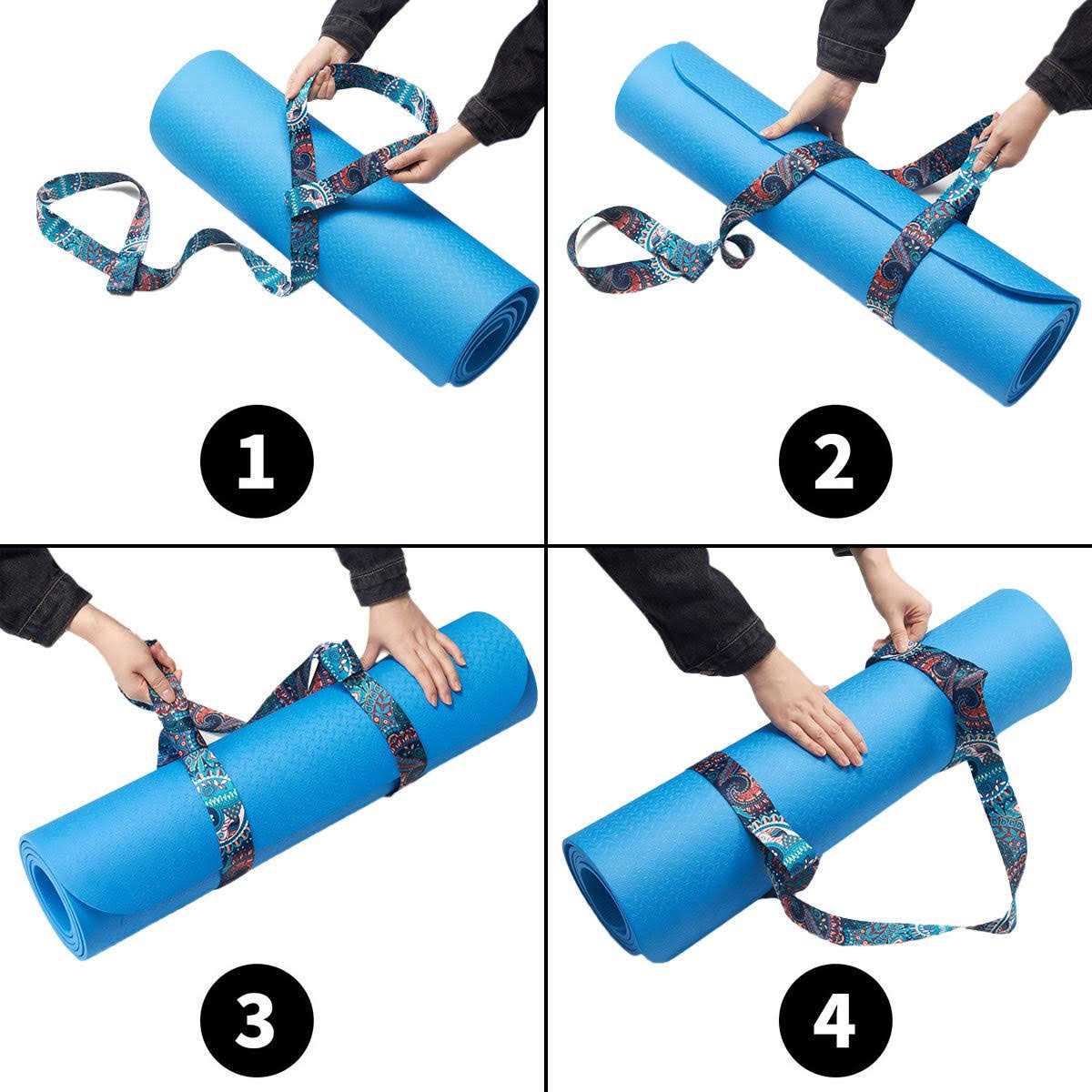 1

2

3

4