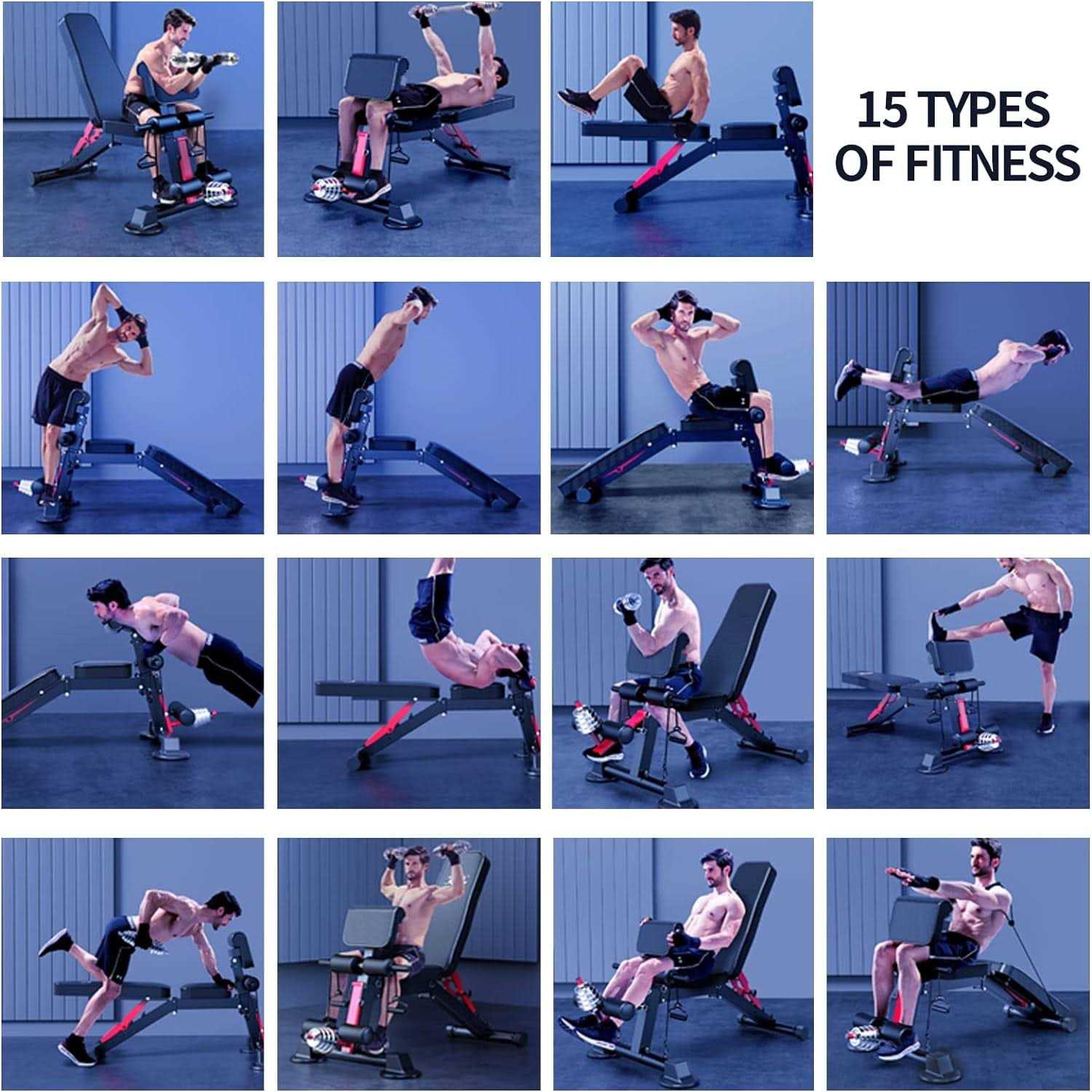 15 TYPES OF FITNESS