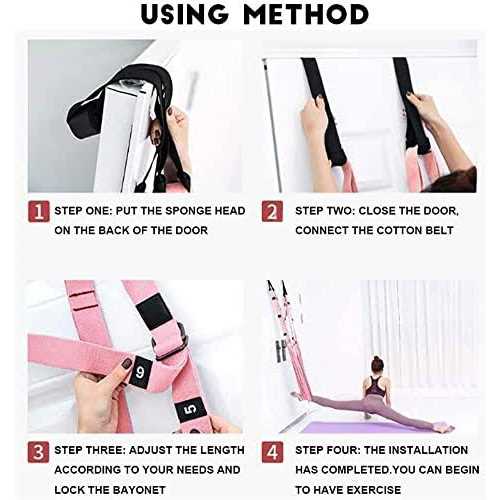 USING METHOD

1 STEP ONE: PUT THE SPONGE HEAD ON THE BACK OF THE DOOR

2 STEP TWO: CLOSE THE DOOR, CONNECT THE COTTON BELT

9

5

3 STEP THREE: ADJUST THE LENGTH ACCORDING TO YOUR NEEDS AND LOCK THE BAYONET

4 STEP FOUR: THE INSTALLATION HAS COMPLETED.YOU CAN BEGIN TO HAVE EXERCISE