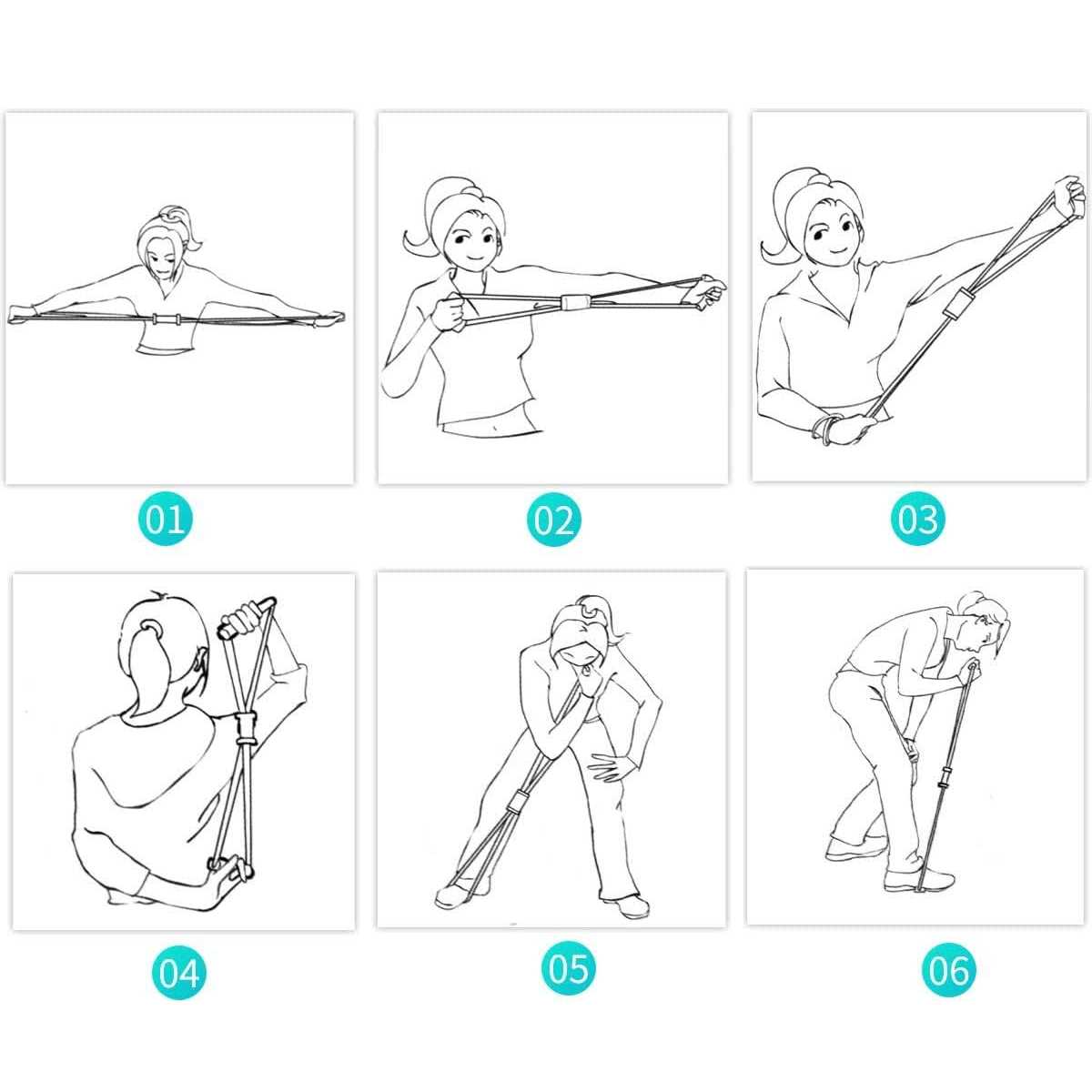 01

02

03

04

05

06